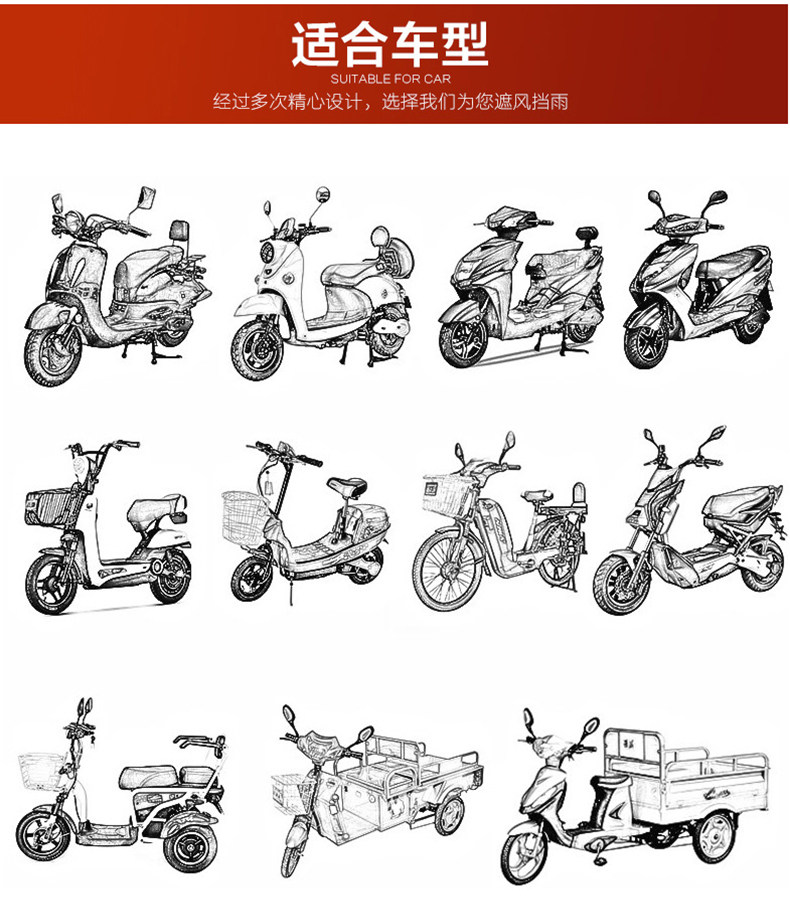 适合车型
SUITABLE FOR CAR
经过多次精心设计，选择我们为您遮风挡雨