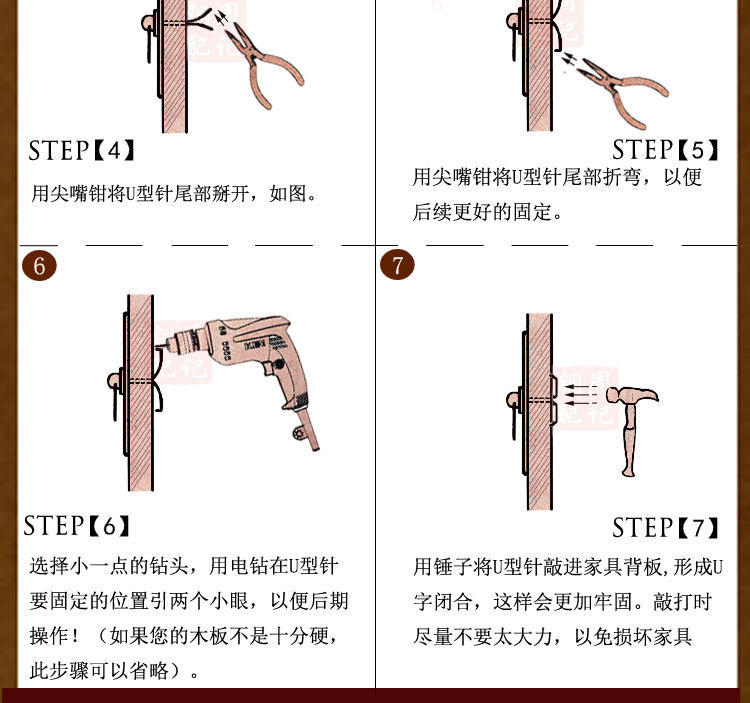 STEP【4】

用尖嘴钳将U型针尾部掰开，如图。

STEP【5】

用尖嘴钳将U型针尾部折弯，以便后续更好的固定。

6

STEP【6】

选择小一点的钻头，用电钻在U型针要固定的位置引两个小眼，以便后期操作！（如果您的木板不是十分硬，此步骤可以省略）。

7

STEP【7】

用锤子将U型针敲进家具背板，形成U字闭合，这样会更加牢固。敲打时尽量不要太大力，以免损坏家具