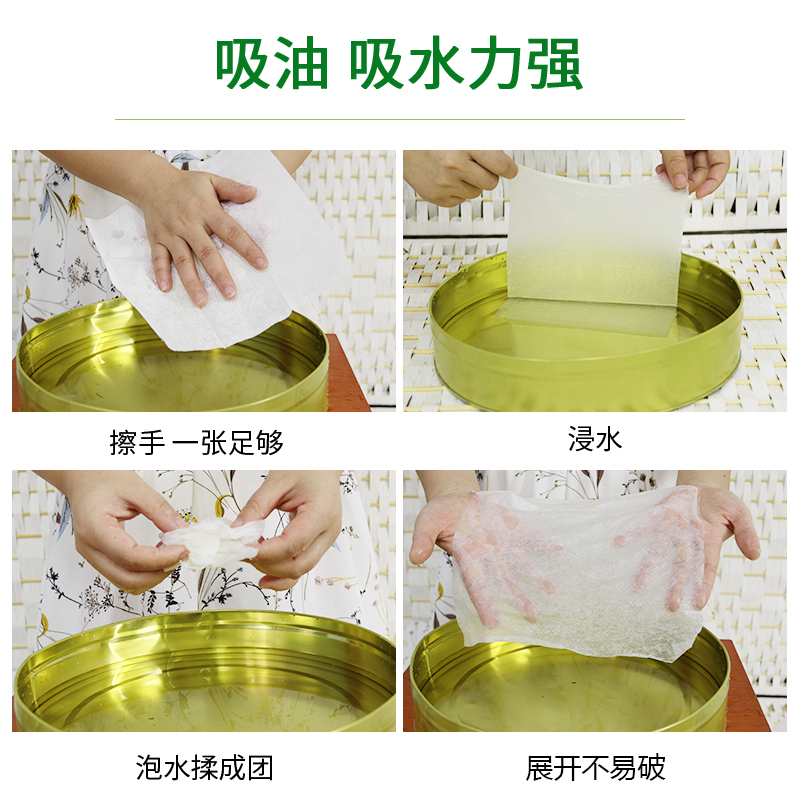 吸油 吸水力强

擦手 一张足够

浸水

泡水揉成团

展开不易破