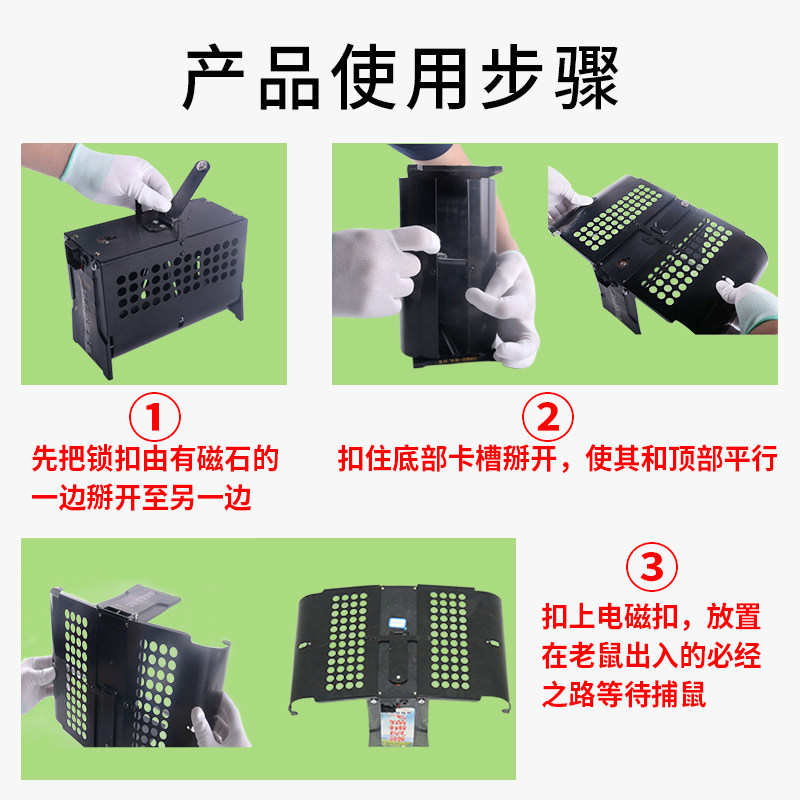 产品使用步骤

①
先把锁扣由有磁石的一边掰开至另一边

②
扣住底部卡槽掰开，使其和顶部平行

③
扣上电磁扣，放置在老鼠出入的必经之路等待捕鼠