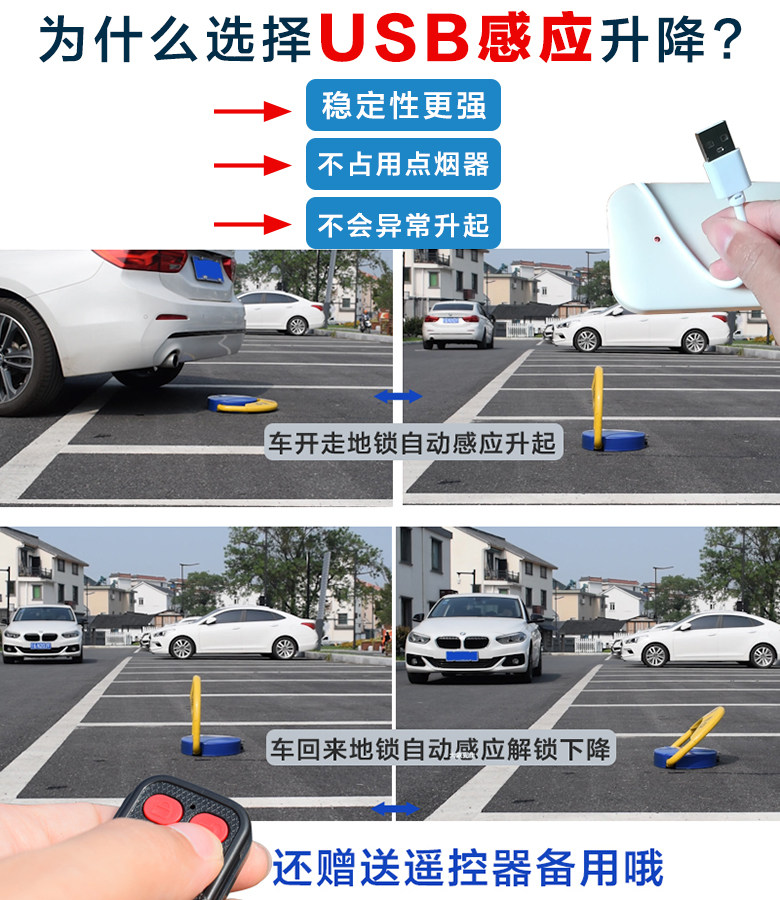 为什么选择USB感应升降？

稳定性更强

不占用点烟器

不会异常升起

车开走地锁自动感应升起

车回来地锁自动感应解锁下降

还赠送遥控器备用哦