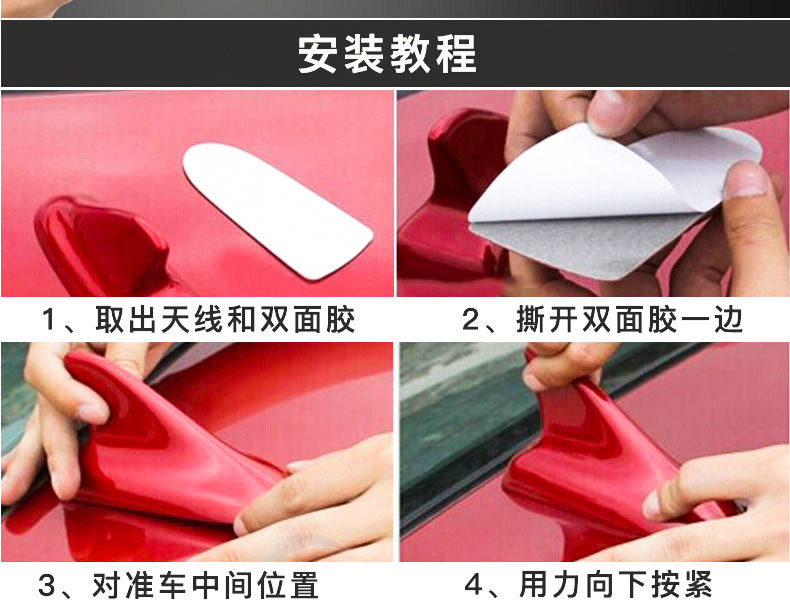 安装教程

1、取出天线和双面胶

2、撕开双面胶一边

3、对准车中间位置

4、用力向下按紧