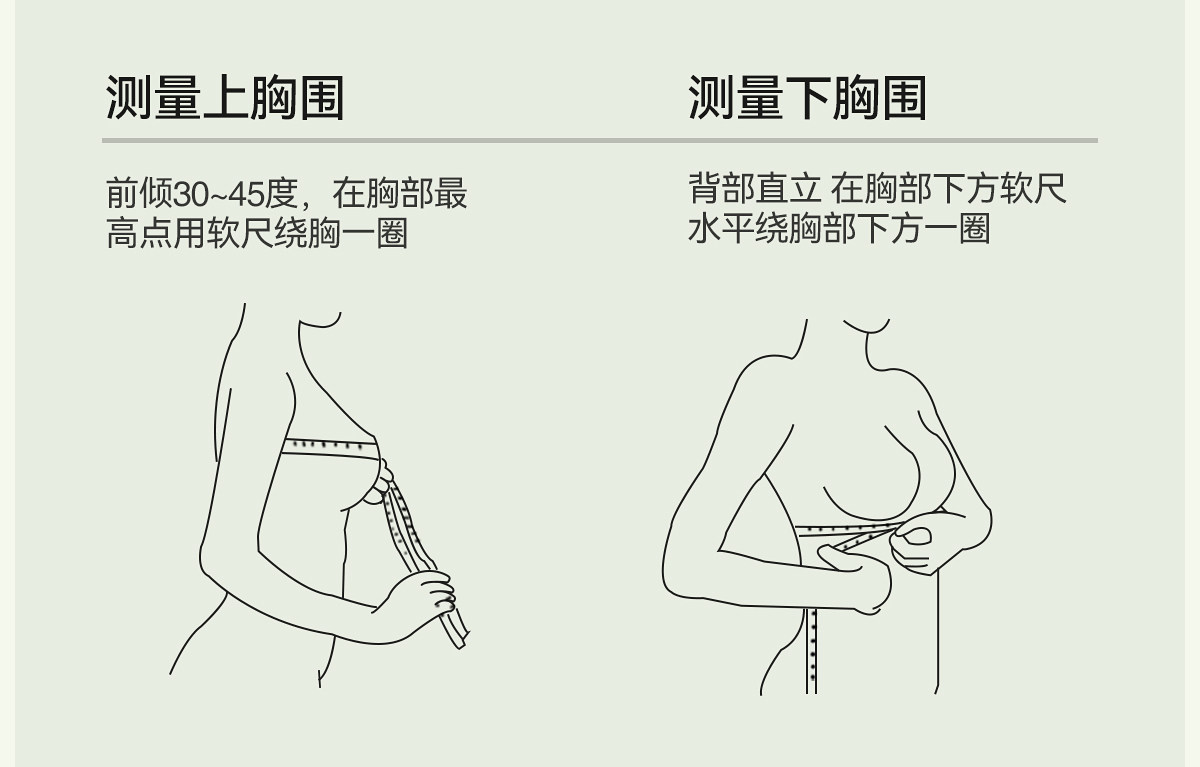 测量上胸围

前倾30~45度，在胸部最高点用软尺绕胸一圈

测量下胸围

背部直立 在胸部下方软尺水平绕胸部下方一圈