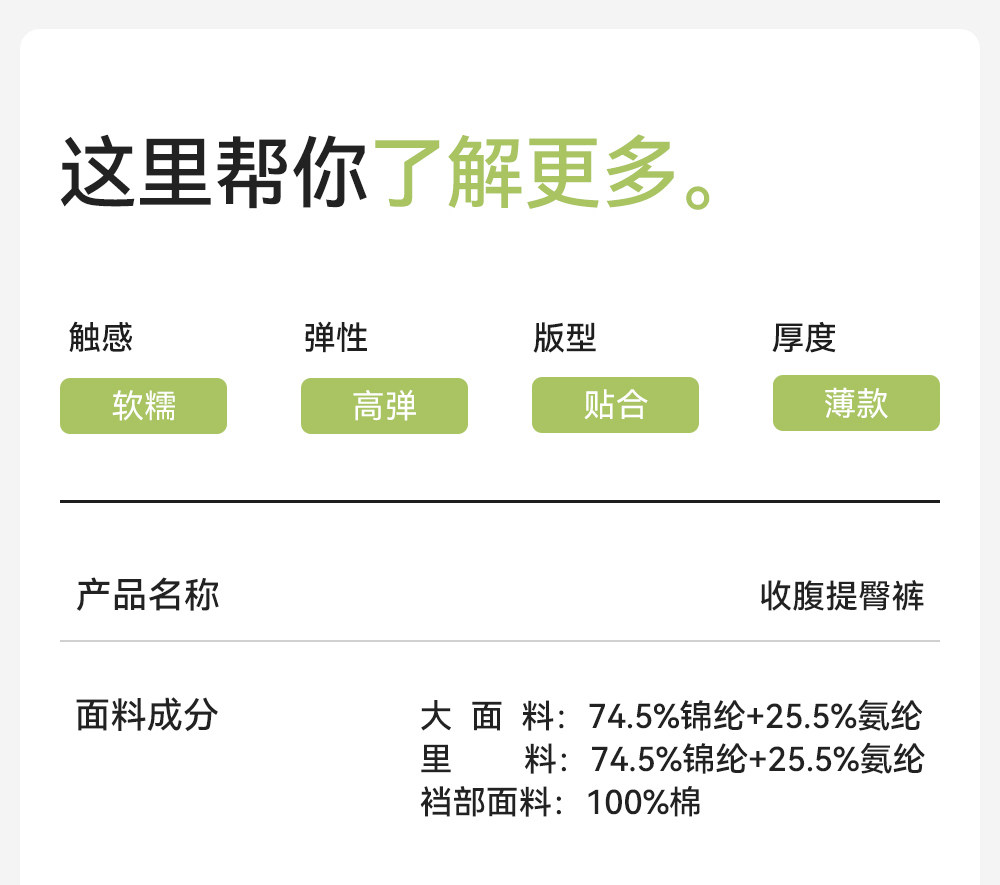 这里帮你了解更多。

触感
软糯

弹性
高弹

版型
贴合

厚度
薄款

产品名称 收腹提臀裤

面料成分
大面料：74.5%锦纶+25.5%氨纶
里料：74.5%锦纶+25.5%氨纶
裆部面料：100%棉