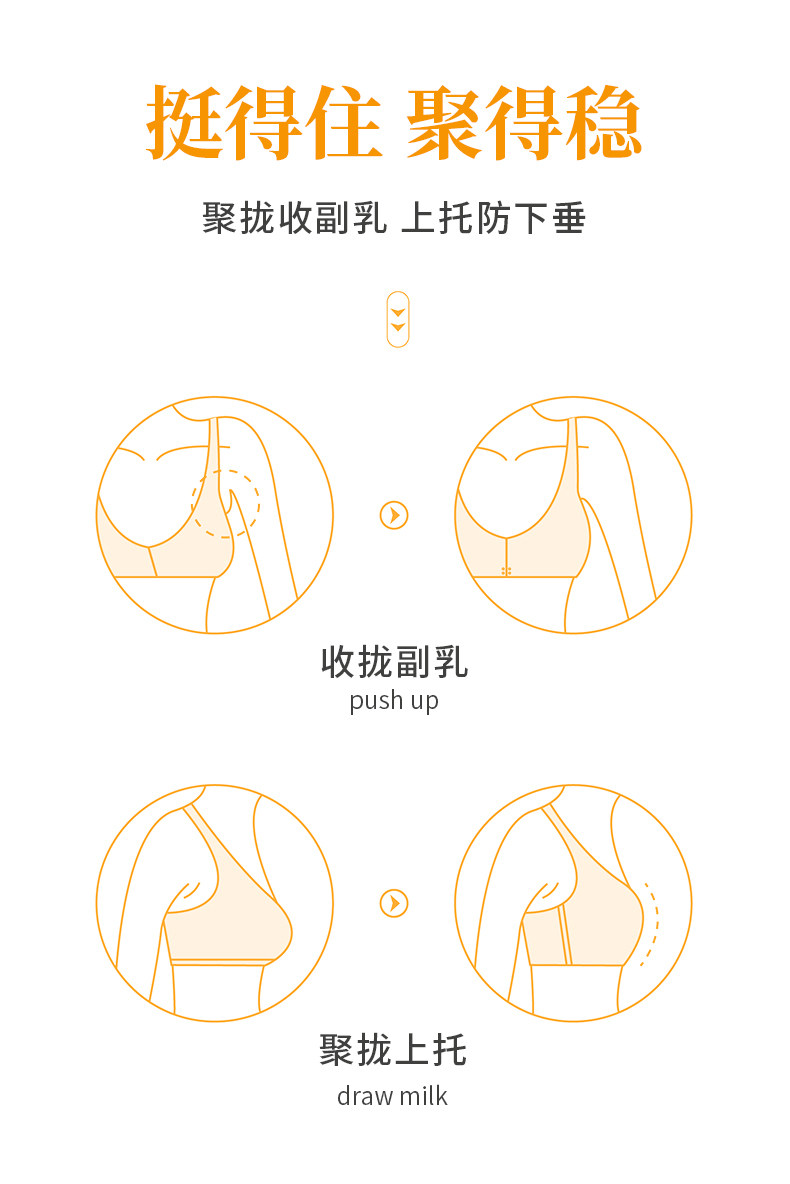 挺得住 聚得稳

聚拢收副乳 上托防下垂

收拢副乳
push up

聚拢上托
draw milk