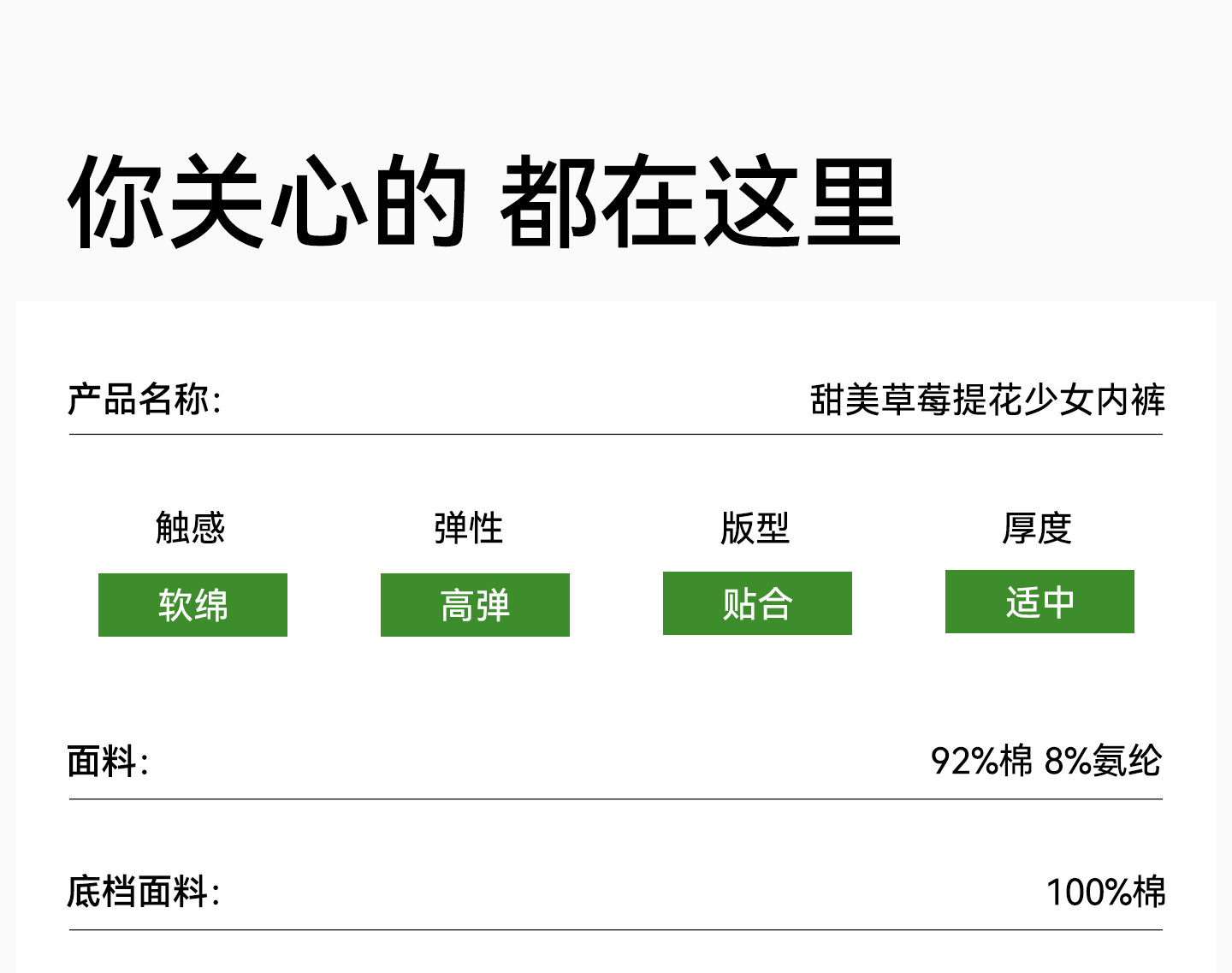 你关心的 都在这里

产品名称: 甜美草莓提花少女内裤

触感
软绵

弹性
高弹

版型
贴合

厚度
适中

面料: 92%棉 8%氨纶

底档面料: 100%棉