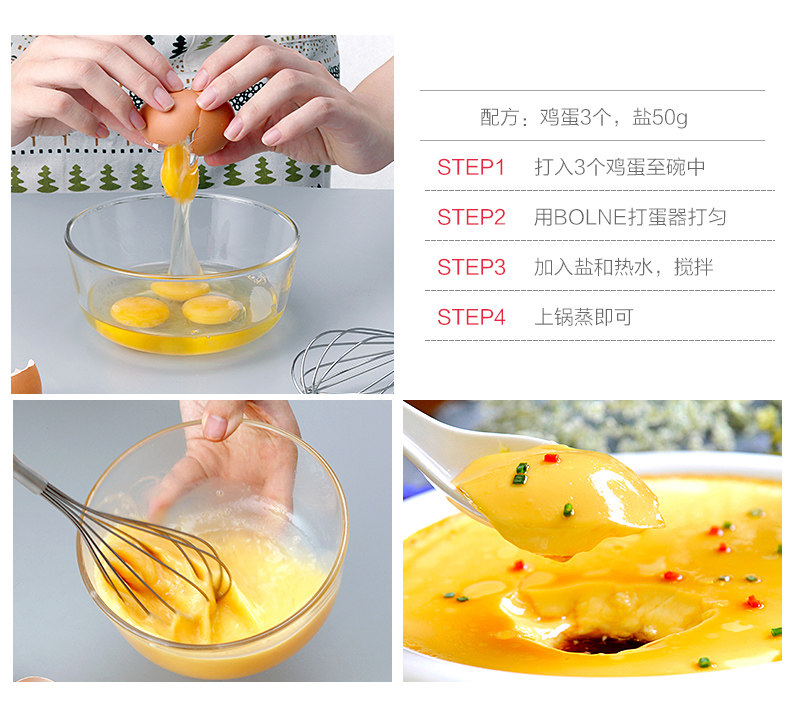 配方：鸡蛋3个，盐50g

STEP1 打入3个鸡蛋至碗中

STEP2 用BOLNE打蛋器打匀

STEP3 加入盐和热水，搅拌

STEP4 上锅蒸即可