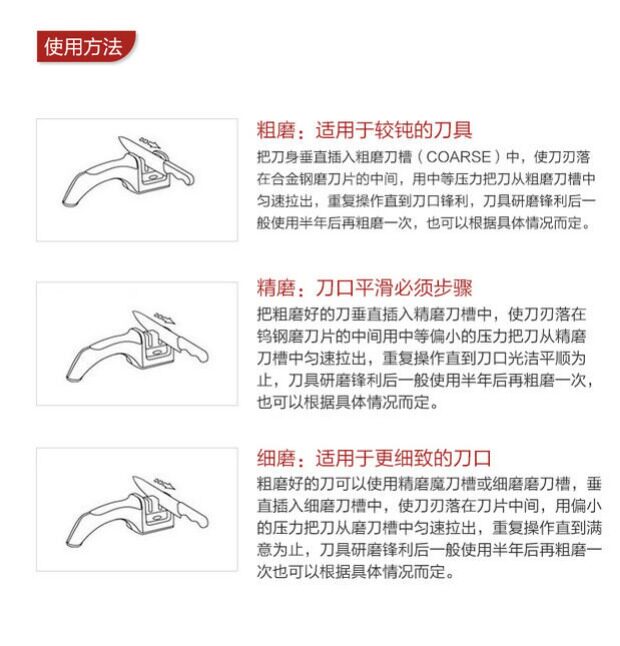 使用方法

粗磨：适用于较钝的刀具
把刀身垂直插入粗磨刀槽（COARSE）中，使刀刃落在合金钢磨刀片的中间，用中等压力把刀从粗磨刀槽中匀速拉出，重复操作直到刀口锋利，刀具研磨锋利后一般使用半年后再粗磨一次，也可以根据具体情况而定。

精磨：刀口平滑必须步骤
把粗磨好的刀垂直插入精磨刀槽中，使刀刃落在钨钢磨刀片的中间用中等偏小的压力把刀从精磨刀槽中匀速拉出，重复操作直到刀口光洁平顺为止，刀具研磨锋利后一般使用半年后再粗磨一次，也可以根据具体情况而定。

细磨：适用于更细致的刀口
粗磨好的刀可以使用精磨魔刀槽或细磨磨刀槽，垂直插入细磨刀槽中，使刀刃落在刀片中间，用偏小的压力把刀从磨刀槽中匀速拉出，重复操作直到满意为止，刀具研磨锋利后一般使用半年后再粗磨一次也可以根据具体情况而定。