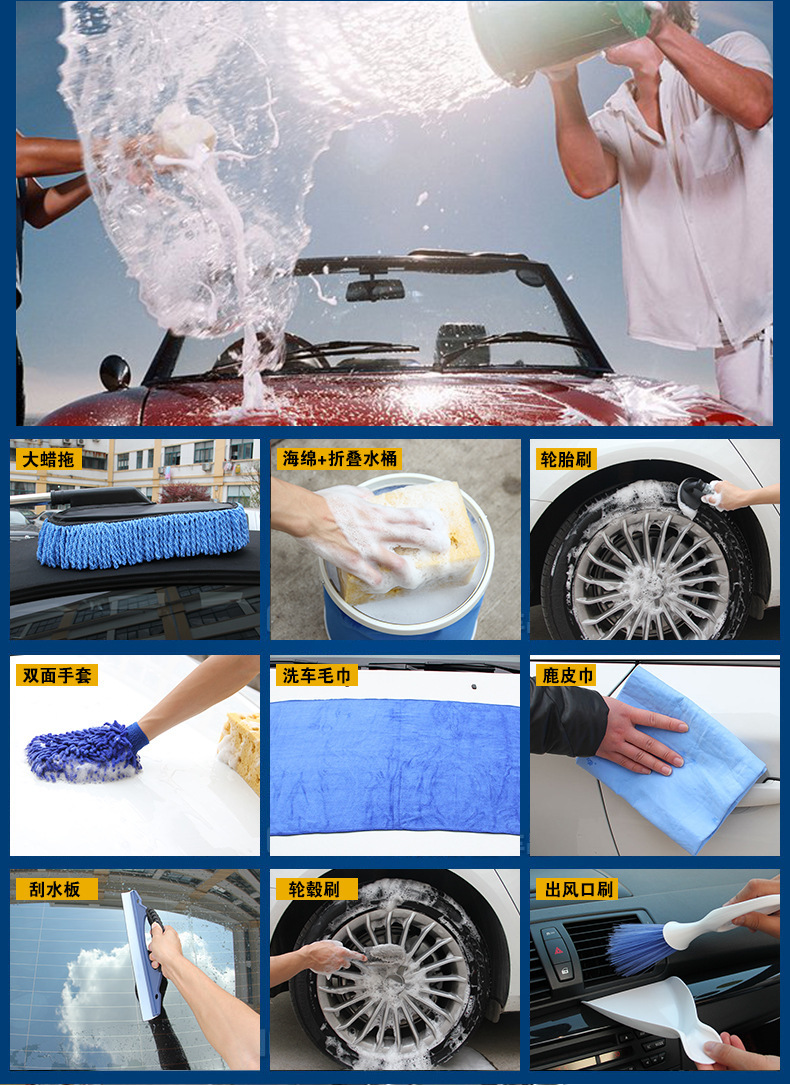 大蜡拖

海绵+折叠水桶

轮胎刷

双面手套

洗车毛巾

鹿皮巾

刮水板

轮毂刷

出风口刷