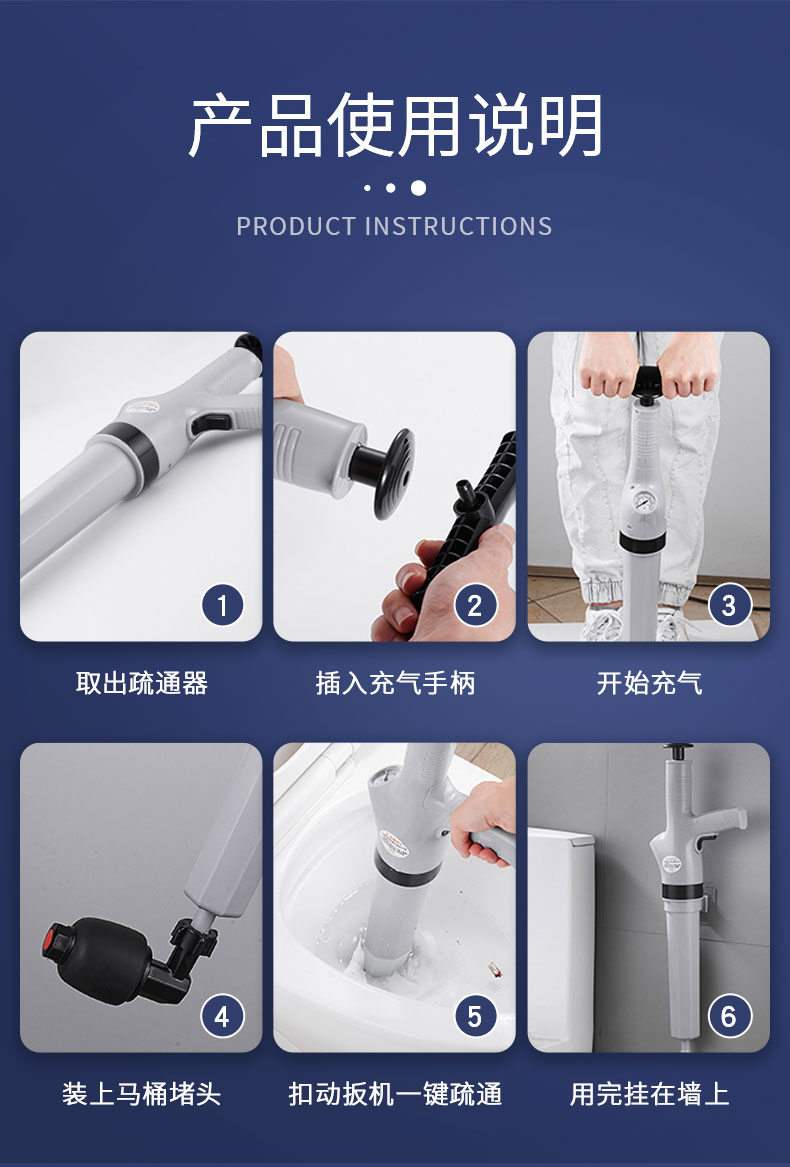 产品使用说明

PRODUCT INSTRUCTIONS

1
取出疏通器

2
插入充气手柄

3
开始充气

4
装上马桶堵头

5
扣动扳机一键疏通

6
用完挂在墙上