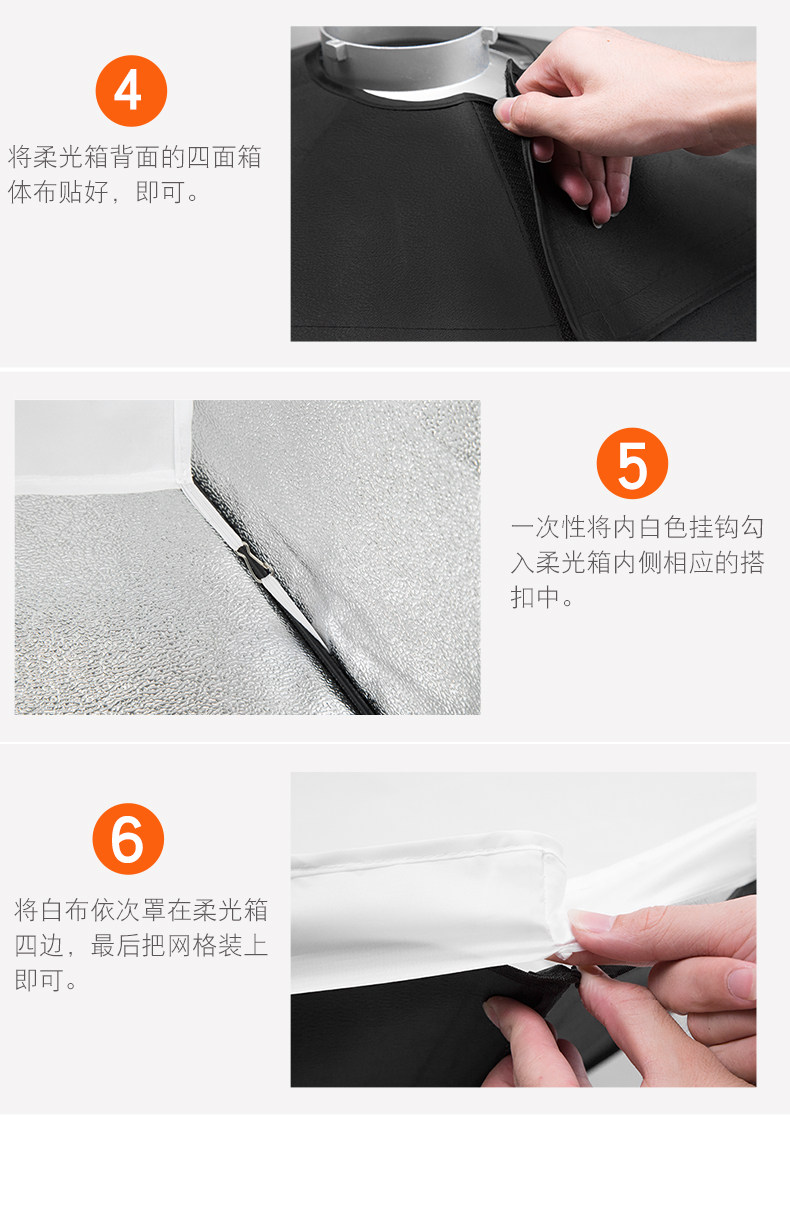 4

将柔光箱背面的四面箱体布贴好，即可。

5

一次性将内白色挂钩勾入柔光箱内侧相应的搭扣中。

6

将白布依次罩在柔光箱四边，最后把网格装上即可。