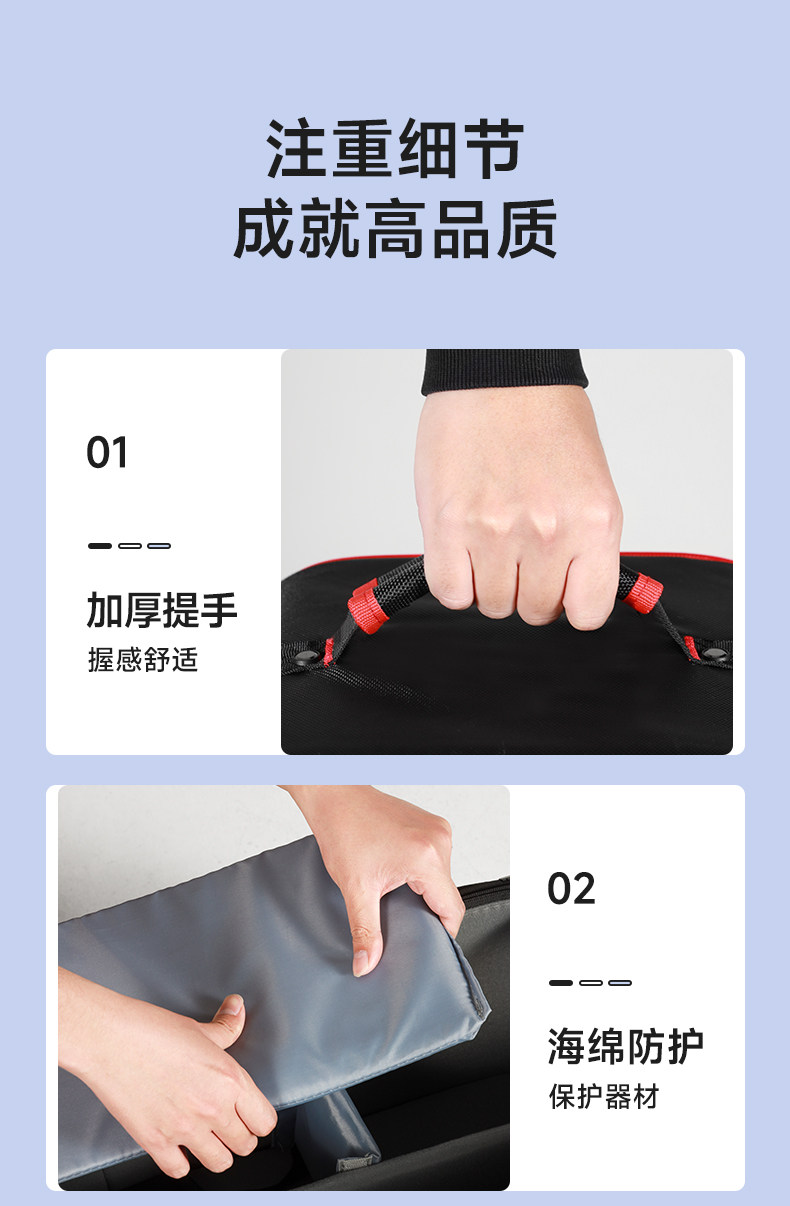 注重细节
成就高品质

01

加厚提手
握感舒适

02

海绵防护
保护器材