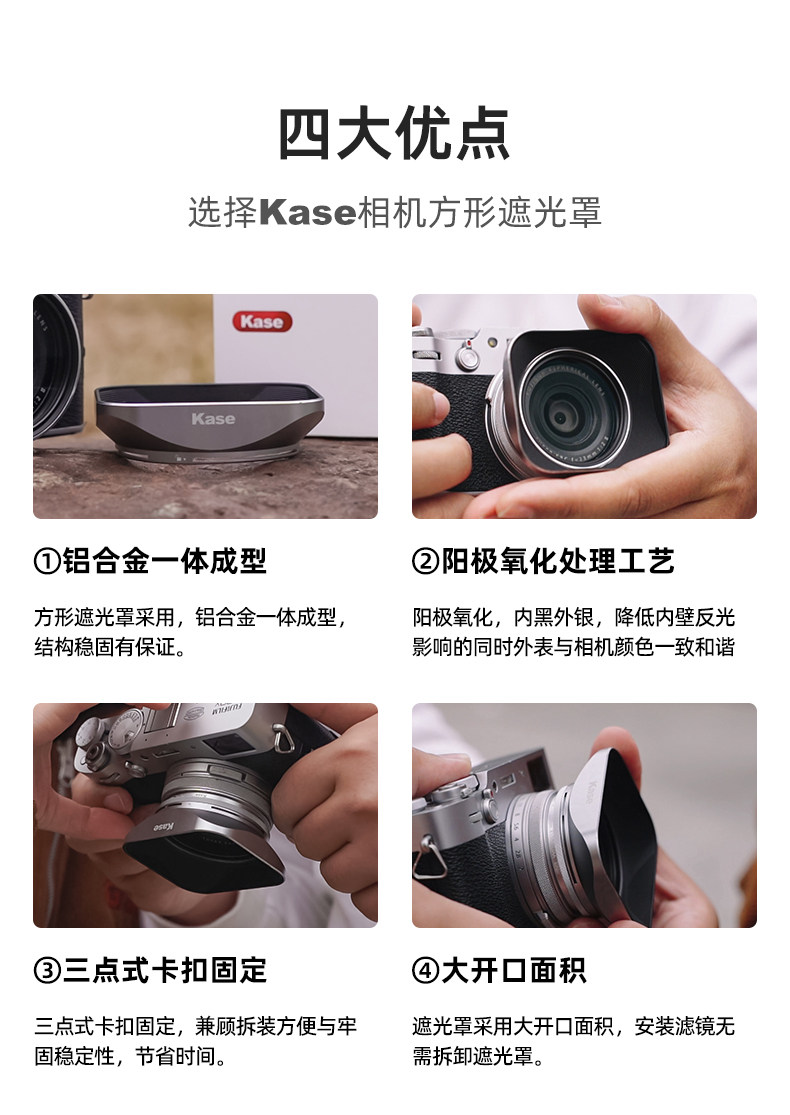 四大优点

选择Kase相机方形遮光罩

Kase

Kase

①铝合金一体成型

方形遮光罩采用，铝合金一体成型，结构稳固有保证。

②阳极氧化处理工艺

阳极氧化，内黑外银，降低内壁反光影响的同时外表与相机颜色一致和谐

FUJIFILM

Kase

Kase

③三点式卡扣固定

三点式卡扣固定，兼顾拆装方便与牢固稳定性，节省时间。

④大开口面积

遮光罩采用大开口面积，安装滤镜无需拆卸遮光罩。