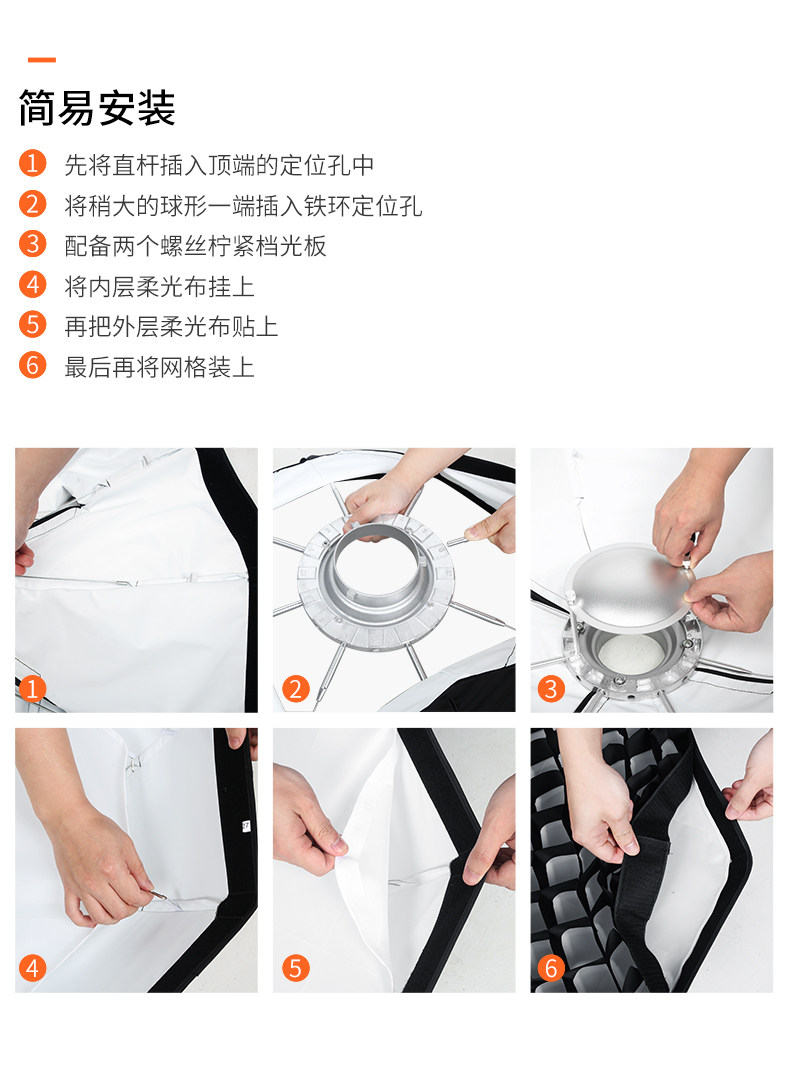 简易安装

1 先将直杆插入顶端的定位孔中
2 将稍大的球形一端插入铁环定位孔
3 配备两个螺丝柠紧档光板
4 将内层柔光布挂上
5 再把外层柔光布贴上
6 最后再将网格装上

1

2

3

4

5

6