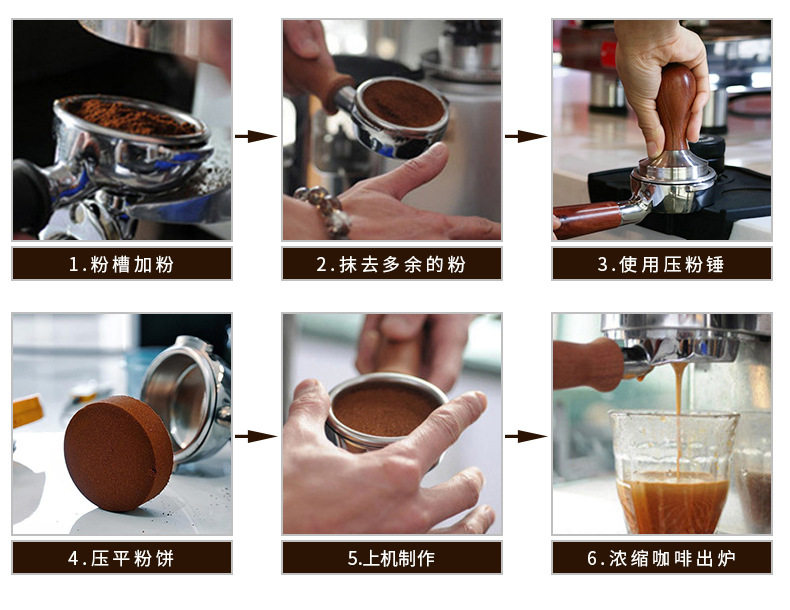 1.粉槽加粉

2.抹去多余的粉

3.使用压粉锤

4.压平粉饼

5.上机制作

6.浓缩咖啡出炉