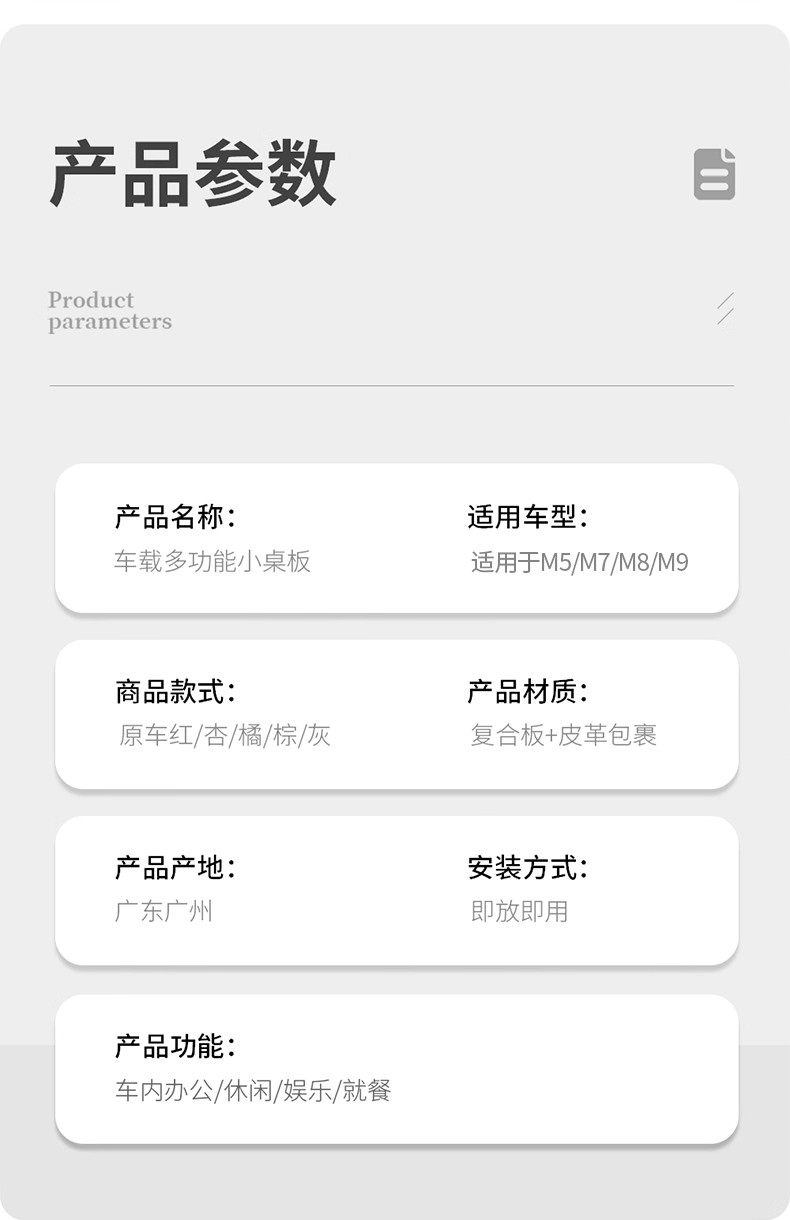 产品参数

Product
parameters

产品名称：
车载多功能小桌板

适用车型：
适用于M5/M7/M8/M9

商品款式：
原车红/杏/橘/棕/灰

产品材质：
复合板+皮革包裹

产品产地：
广东广州

安装方式：
即放即用

产品功能：
车内办公/休闲/娱乐/就餐