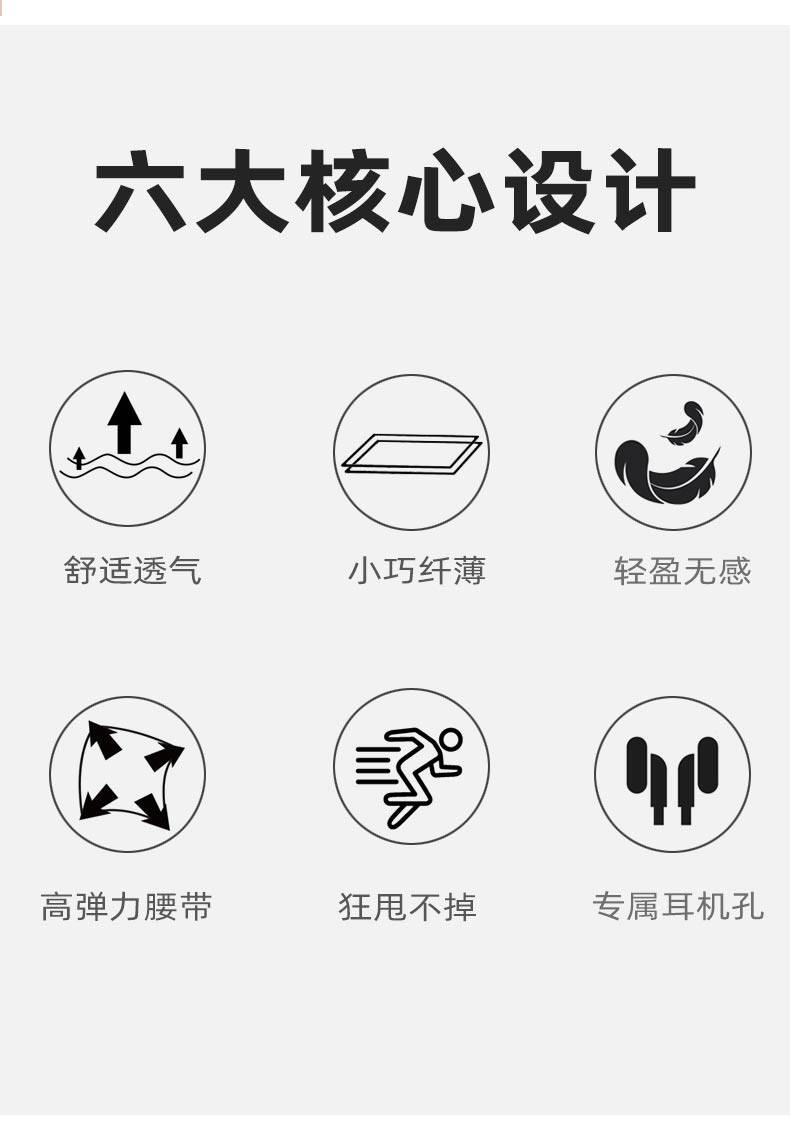 六大核心设计

舒适透气

小巧纤薄

轻盈无感

高弹力腰带

狂甩不掉

专属耳机孔