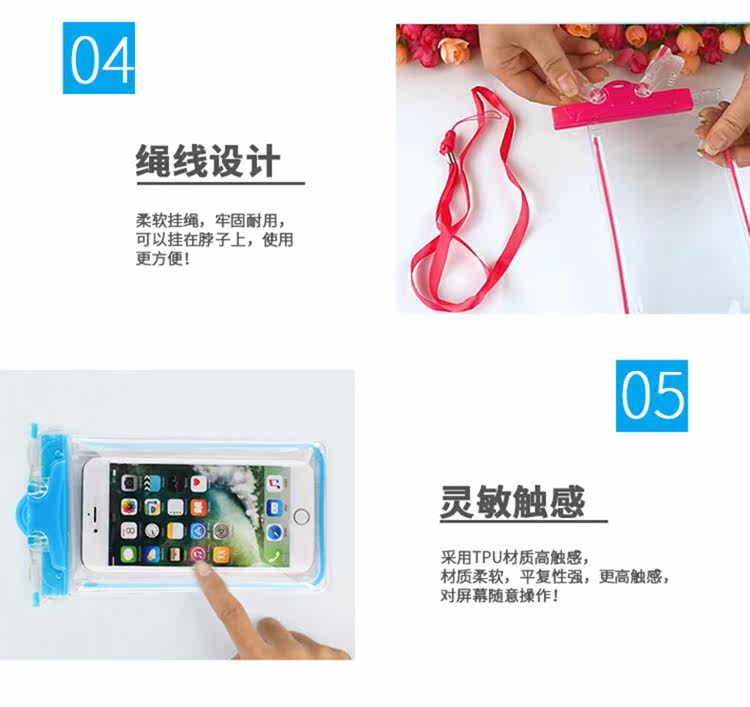 04

绳线设计

柔软挂绳，牢固耐用，可以挂在脖子上，使用更方便！

05

灵敏触感

采用TPU材质高触感，材质柔软，平复性强，更高触感，对屏幕随意操作！