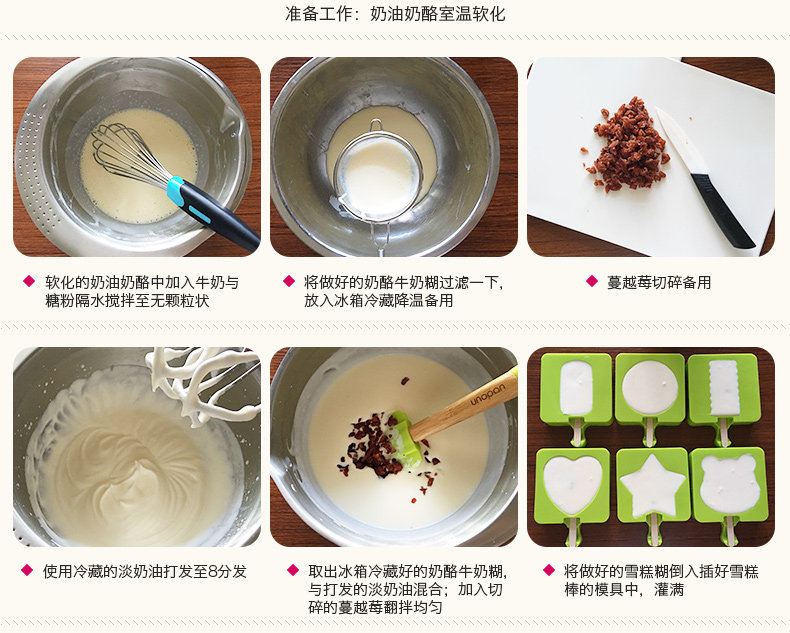 准备工作：奶油奶酪室温软化

◆ 软化的奶油奶酪中加入牛奶与糖粉隔水搅拌至无颗粒状

◆ 将做好的奶酪牛奶糊过滤一下，放入冰箱冷藏降温备用

◆ 蔓越莓切碎备用

◆ 使用冷藏的淡奶油打发至8分发

unopan

◆ 取出冰箱冷藏好的奶酪牛奶糊，与打发的淡奶油混合；加入切碎的蔓越莓翻拌均匀

◆ 将做好的雪糕糊倒入插好雪糕棒的模具中，灌满