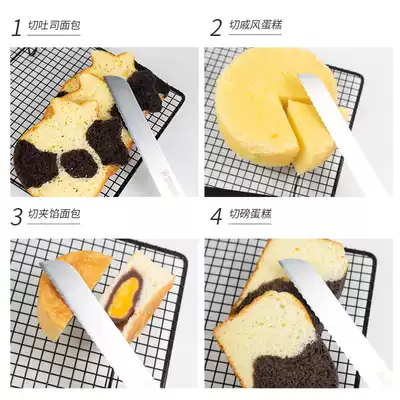 1 切吐司面包

2 切戚风蛋糕

3 切夹馅面包

4 切磅蛋糕