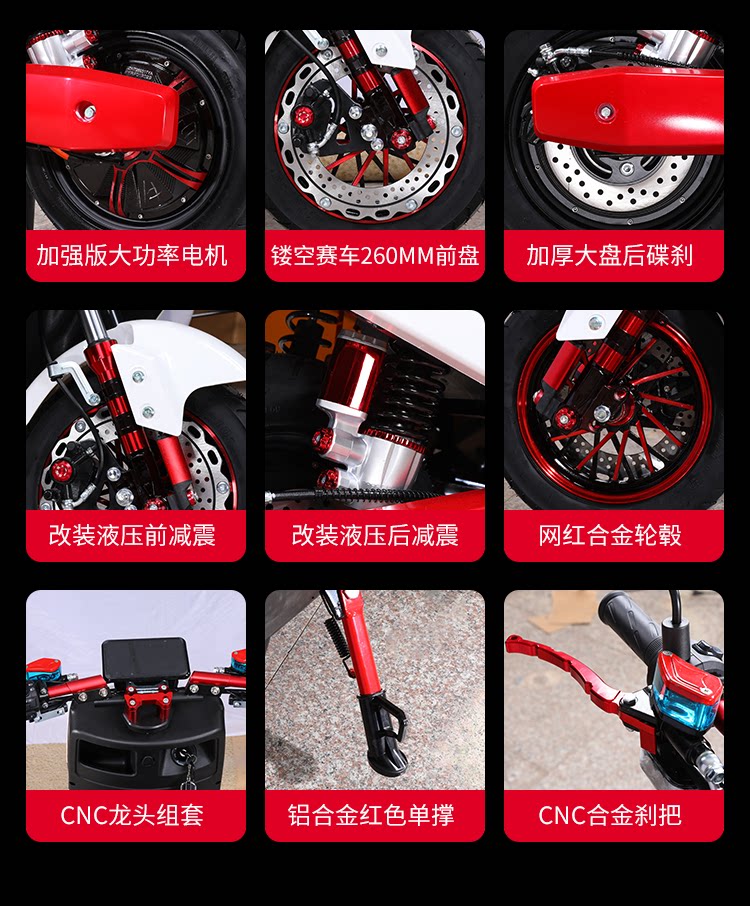 加强版大功率电机

镂空赛车260MM前盘

加厚大盘后碟刹

改装液压前减震

改装液压后减震

网红合金轮毂

CNC龙头组套

铝合金红色单撑

CNC合金刹把