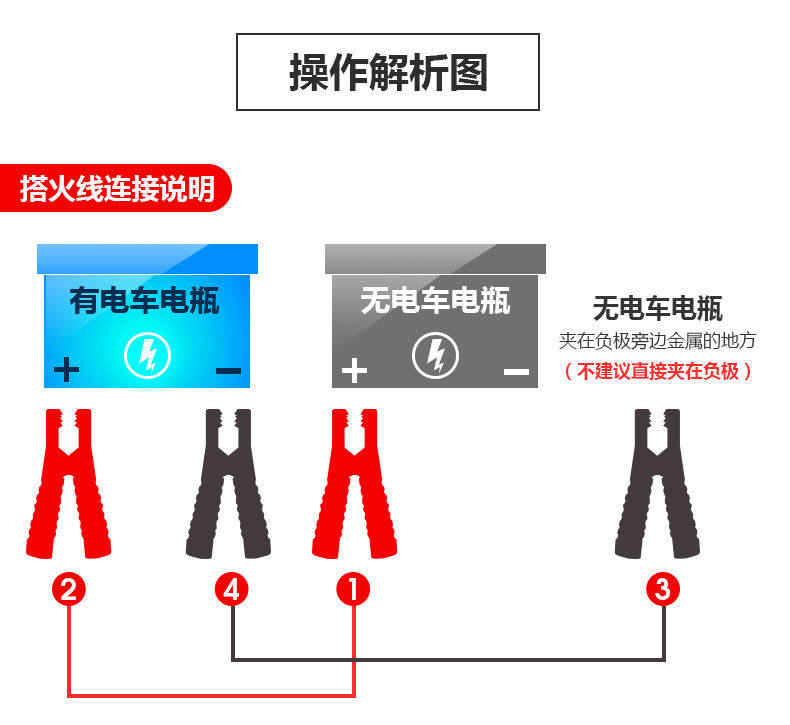 操作解析图

搭火线连接说明

有电车电瓶
+ −

无电车电瓶
+ −

无电车电瓶
夹在负极旁边金属的地方
（不建议直接夹在负极）

2 4 1 3