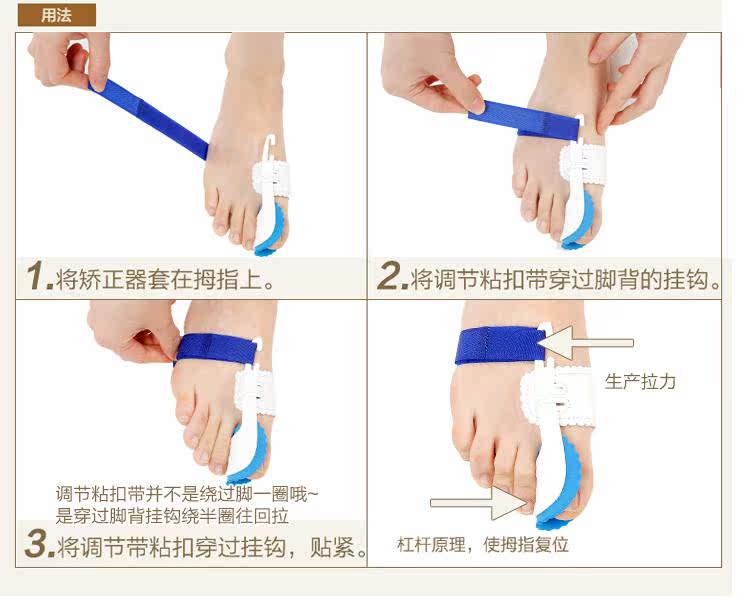 用法

1.将矫正器套在拇指上。

2.将调节粘扣带穿过脚背的挂钩。

调节粘扣带并不是绕过脚一圈哦~
是穿过脚背挂钩绕半圈往回拉

3.将调节带粘扣穿过挂钩，贴紧。

生产拉力

杠杆原理，使拇指复位