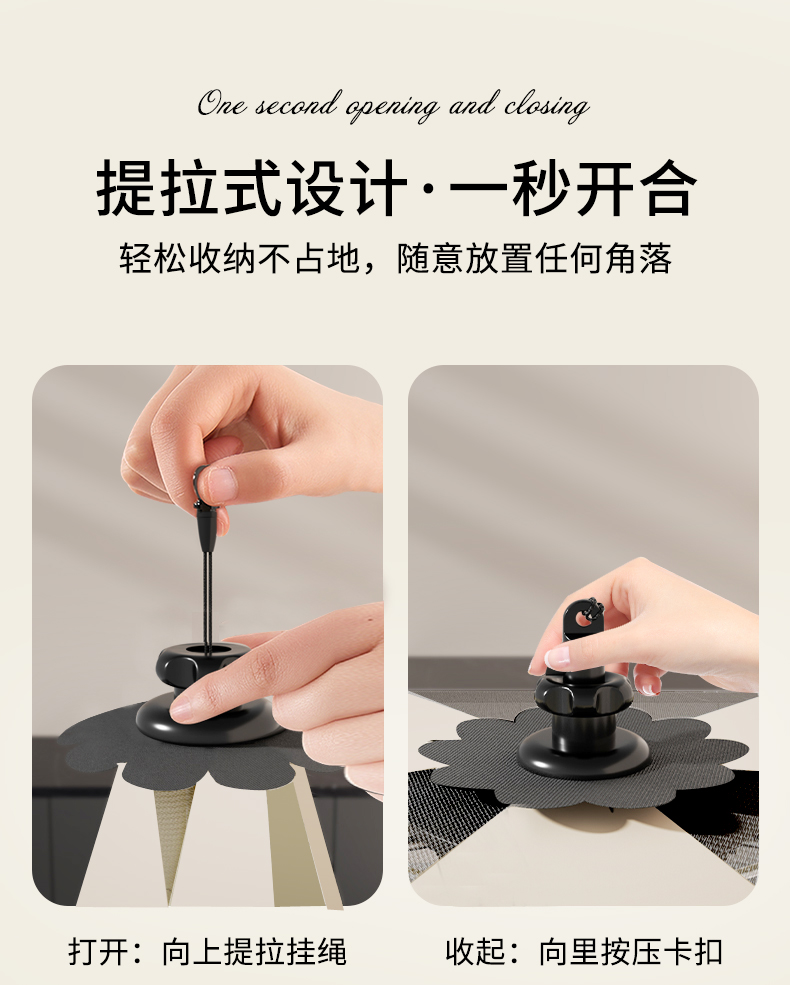 One second opening and closing

提拉式设计·一秒开合

轻松收纳不占地，随意放置任何角落

打开：向上提拉挂绳

收起：向里按压卡扣