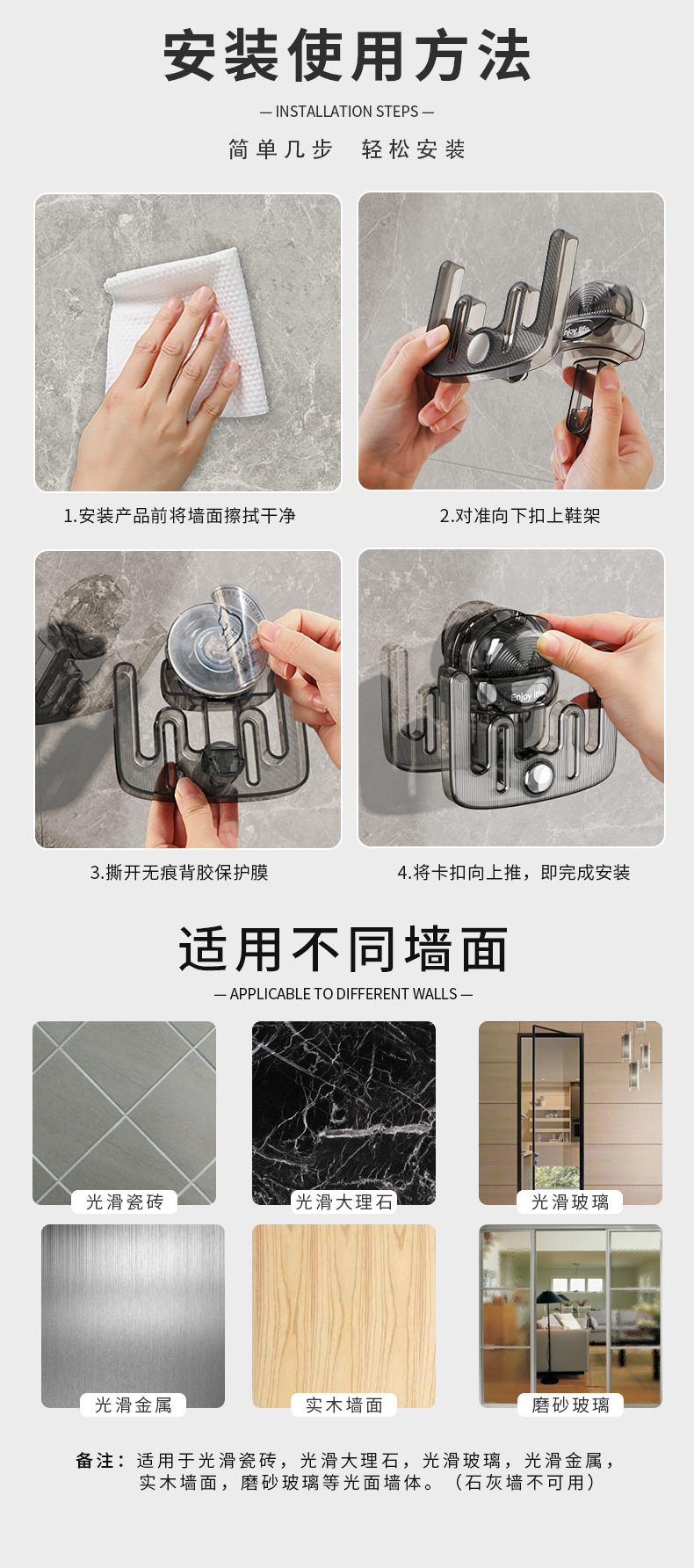 安装使用方法

— INSTALLATION STEPS —

简单几步　轻松安装

Enjoy life

1.安装产品前将墙面擦拭干净

2.对准向下扣上鞋架

Enjoy life

3.撕开无痕背胶保护膜

4.将卡扣向上推，即完成安装

适用不同墙面

— APPLICABLE TO DIFFERENT WALLS —

光滑瓷砖

光滑大理石

光滑玻璃

光滑金属

实木墙面

磨砂玻璃

备注：适用于光滑瓷砖，光滑大理石，光滑玻璃，光滑金属，实木墙面，磨砂玻璃等光面墙体。（石灰墙不可用）