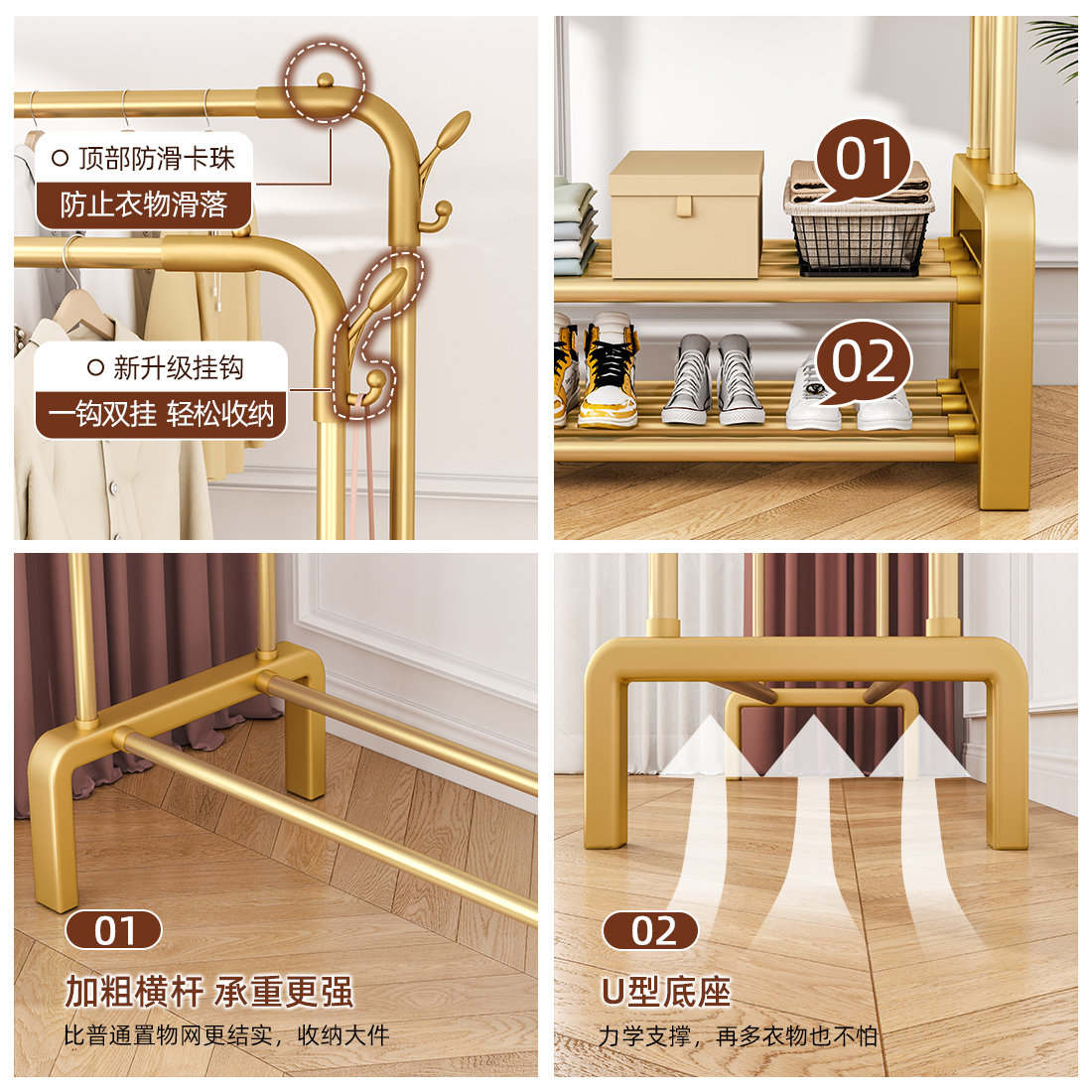 顶部防滑卡珠

防止衣物滑落

新升级挂钩

一钩双挂 轻松收纳

01

02

01

加粗横杆 承重更强

比普通置物网更结实，收纳大件

02

U型底座

力学支撑，再多衣物也不怕