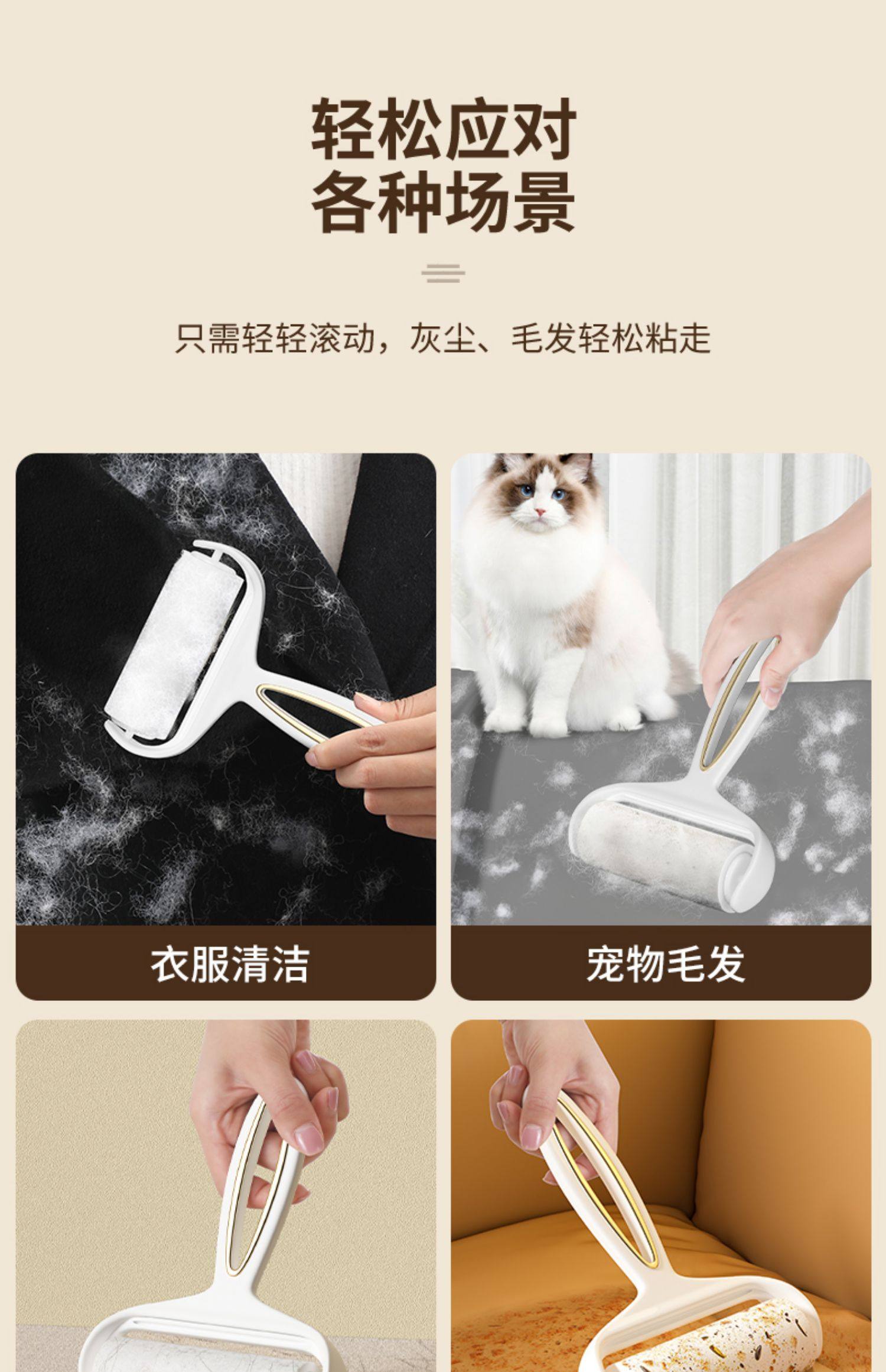 轻松应对
各种场景

只需轻轻滚动，灰尘、毛发轻松粘走

衣服清洁

宠物毛发