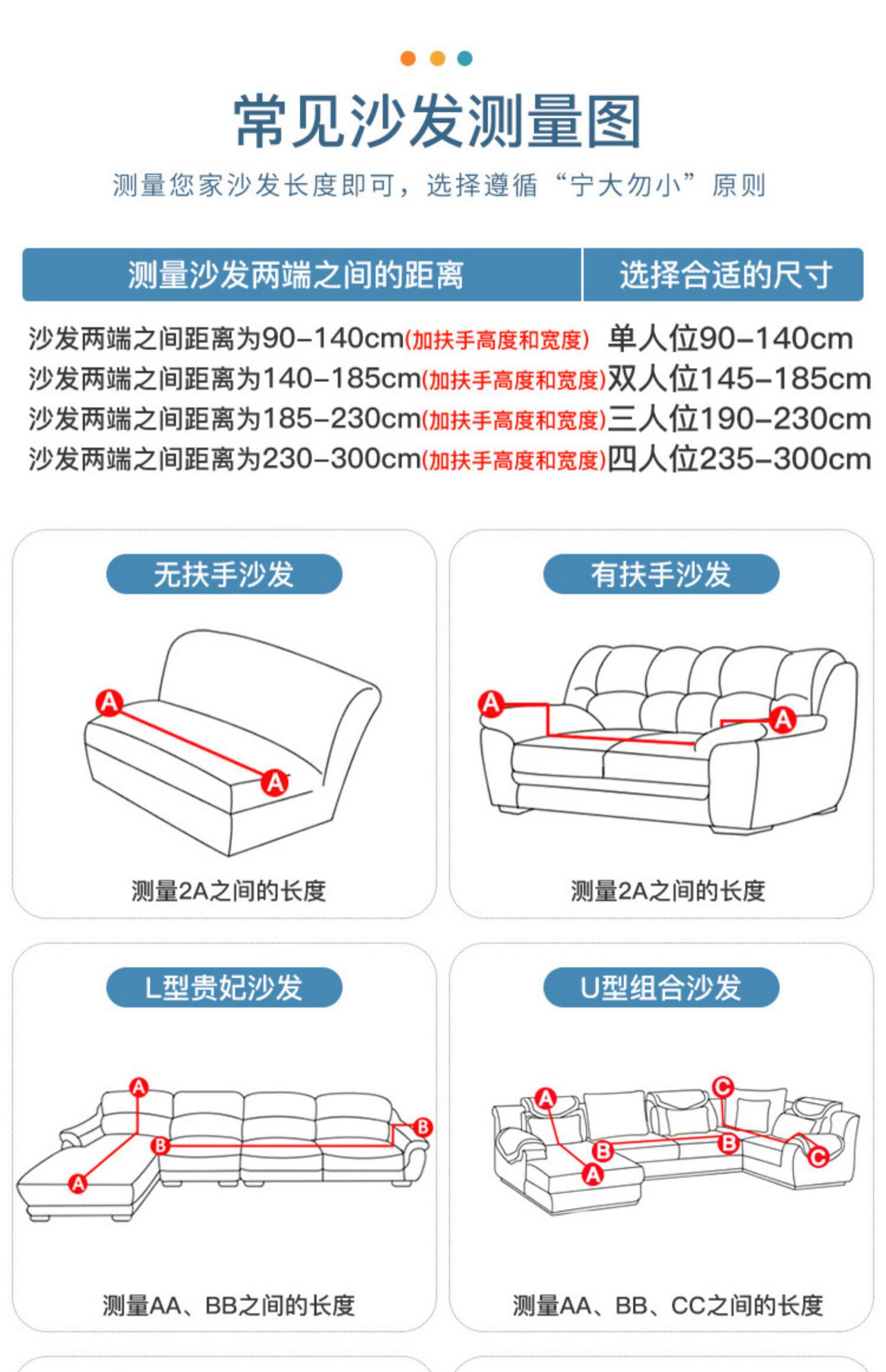 常见沙发测量图

测量您家沙发长度即可，选择遵循“宁大勿小”原则

| 测量沙发两端之间的距离 | 选择合适的尺寸 |
|---|---|
| 沙发两端之间距离为90-140cm(加扶手高度和宽度) | 单人位90-140cm |
| 沙发两端之间距离为140-185cm(加扶手高度和宽度) | 双人位145-185cm |
| 沙发两端之间距离为185-230cm(加扶手高度和宽度) | 三人位190-230cm |
| 沙发两端之间距离为230-300cm(加扶手高度和宽度) | 四人位235-300cm |

无扶手沙发

A A

测量2A之间的长度

有扶手沙发

A A

测量2A之间的长度

L型贵妃沙发

A B B A

测量AA、BB之间的长度

U型组合沙发

A C B B A C

测量AA、BB、CC之间的长度