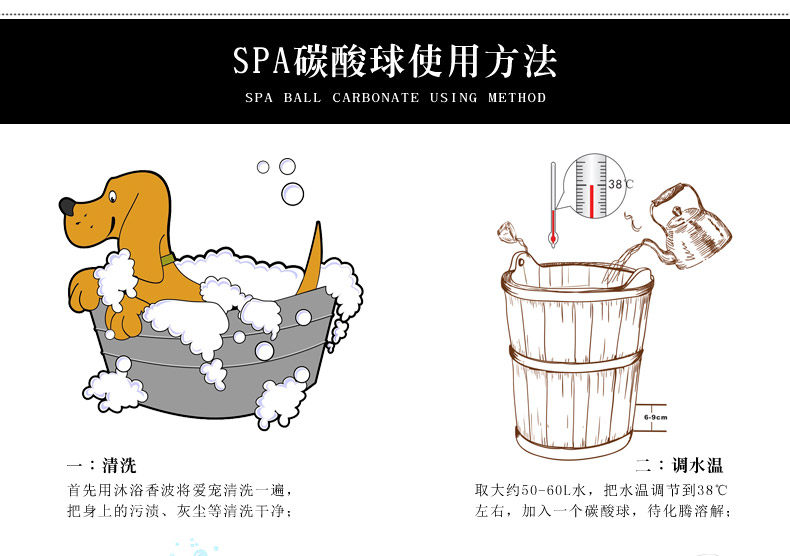 SPA碳酸球使用方法

SPA BALL CARBONATE USING METHOD

38℃

6-9cm

一：清洗

首先用沐浴香波将爱宠清洗一遍，把身上的污渍、灰尘等清洗干净；

二：调水温

取大约50-60L水，把水温调节到38℃左右，加入一个碳酸球，待化腾溶解；