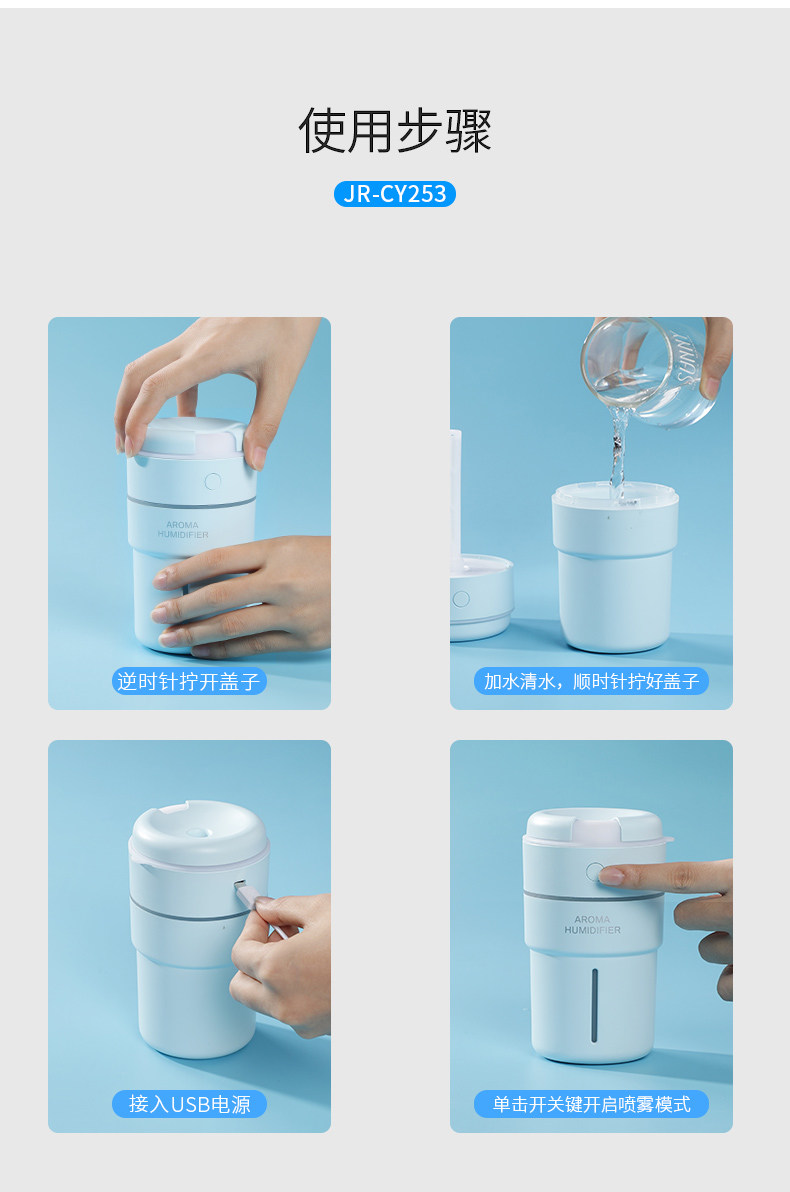 使用步骤

JR-CY253

AROMA HUMIDIFIER

逆时针拧开盖子

SUNNY

加水清水，顺时针拧好盖子

接入USB电源

AROMA HUMIDIFIER

单击开关键开启喷雾模式