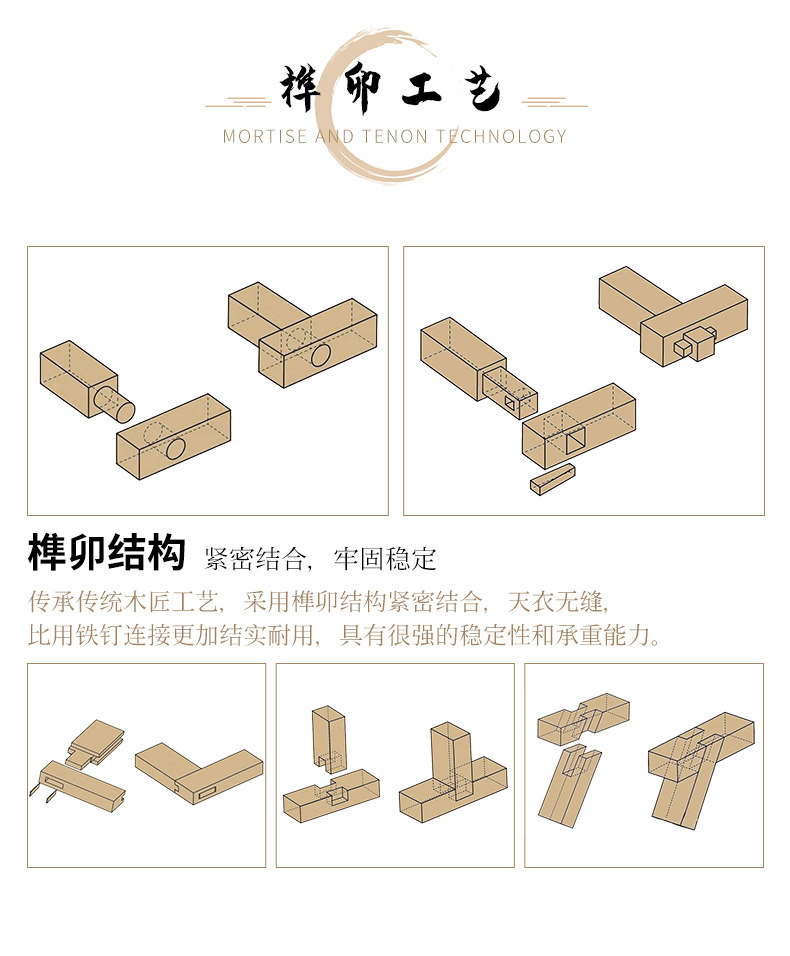 榫卯工艺
MORTISE AND TENON TECHNOLOGY

榫卯结构 紧密结合，牢固稳定

传承传统木匠工艺，采用榫卯结构紧密结合，天衣无缝，比用铁钉连接更加结实耐用，具有很强的稳定性和承重能力。