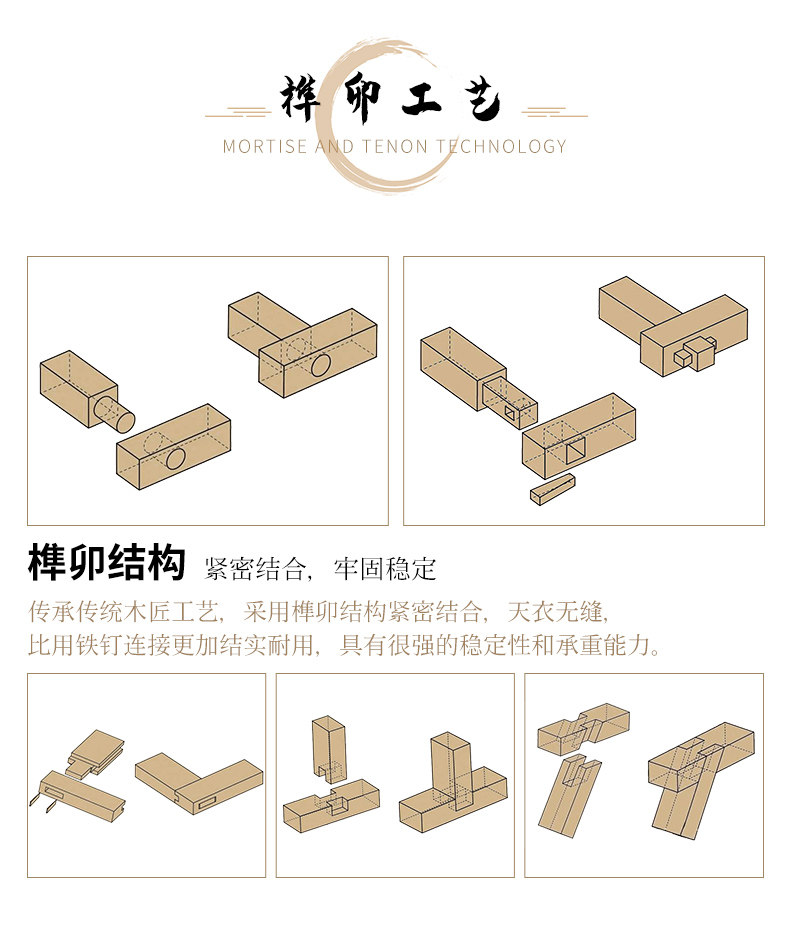 榫卯工艺
MORTISE AND TENON TECHNOLOGY

榫卯结构 紧密结合，牢固稳定

传承传统木匠工艺，采用榫卯结构紧密结合，天衣无缝，比用铁钉连接更加结实耐用，具有很强的稳定性和承重能力。