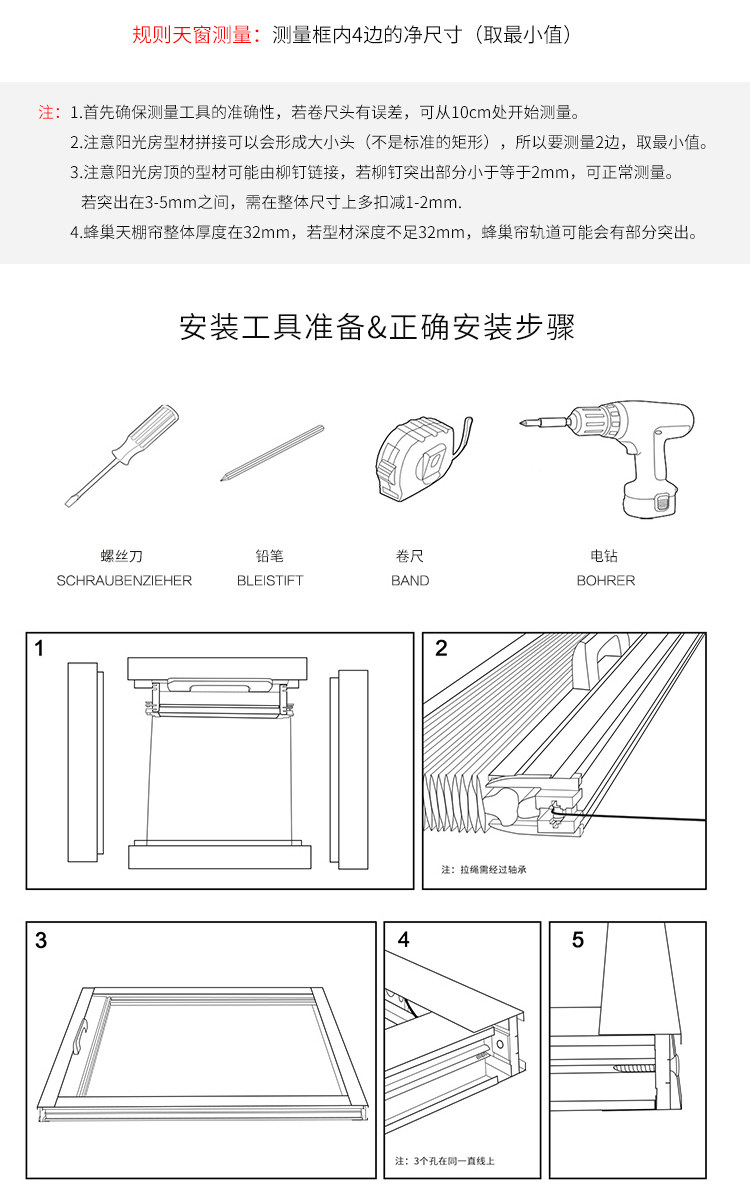 规则天窗测量：测量框内4边的净尺寸（取最小值）

注：1.首先确保测量工具的准确性，若卷尺头有误差，可从10cm处开始测量。
2.注意阳光房型材拼接可以会形成大小头（不是标准的矩形），所以要测量2边，取最小值。
3.注意阳光房顶的型材可能由柳钉链接，若柳钉突出部分小于等于2mm，可正常测量。
若突出在3-5mm之间，需在整体尺寸上多扣减1-2mm.
4.蜂巢天棚帘整体厚度在32mm，若型材深度不足32mm，蜂巢帘轨道可能会有部分突出。

安装工具准备&正确安装步骤

螺丝刀
SCHRAUBENZIEHER

铅笔
BLEISTIFT

卷尺
BAND

电钻
BOHRER

1

2

注：拉绳需经过轴承

3

4

注：3个孔在同一直线上

5