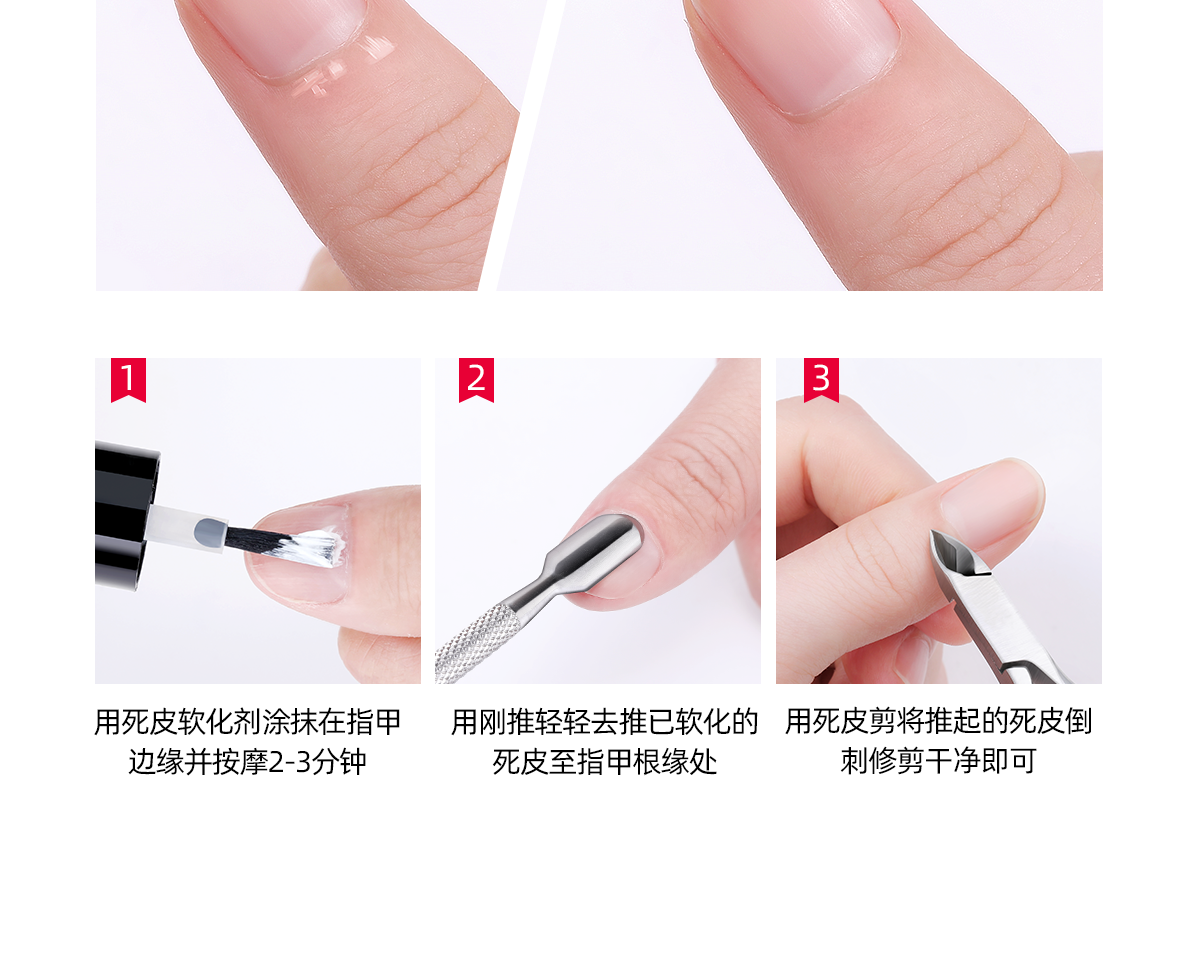 1

用死皮软化剂涂抹在指甲边缘并按摩2-3分钟

2

用刚推轻轻去推已软化的死皮至指甲根缘处

3

用死皮剪将推起的死皮倒刺修剪干净即可