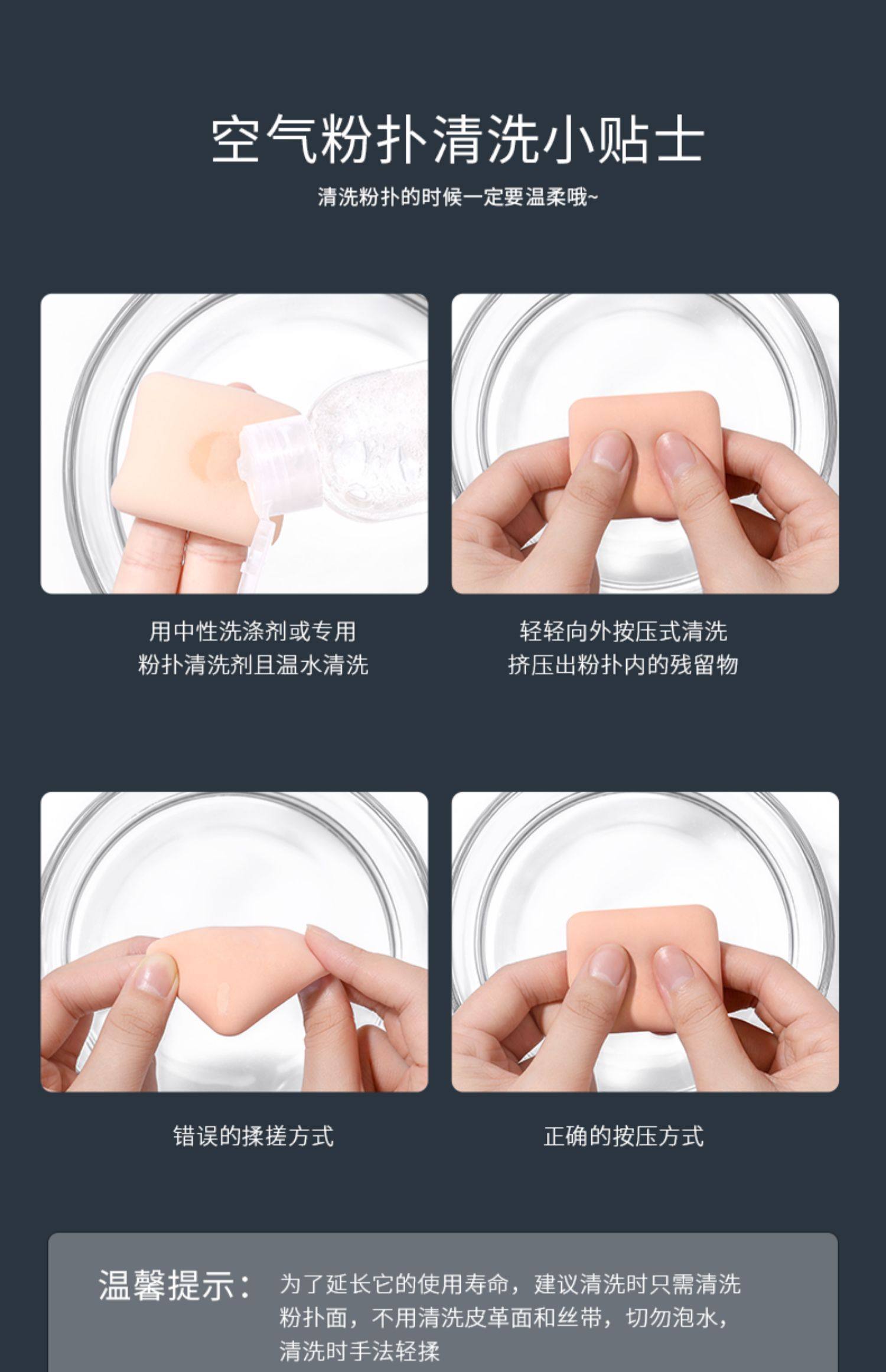 空气粉扑清洗小贴士

清洗粉扑的时候一定要温柔哦~

用中性洗涤剂或专用
粉扑清洗剂且温水清洗

轻轻向外按压式清洗
挤压出粉扑内的残留物

错误的揉搓方式

正确的按压方式

温馨提示：为了延长它的使用寿命，建议清洗时只需清洗粉扑面，不用清洗皮革面和丝带，切勿泡水，清洗时手法轻揉