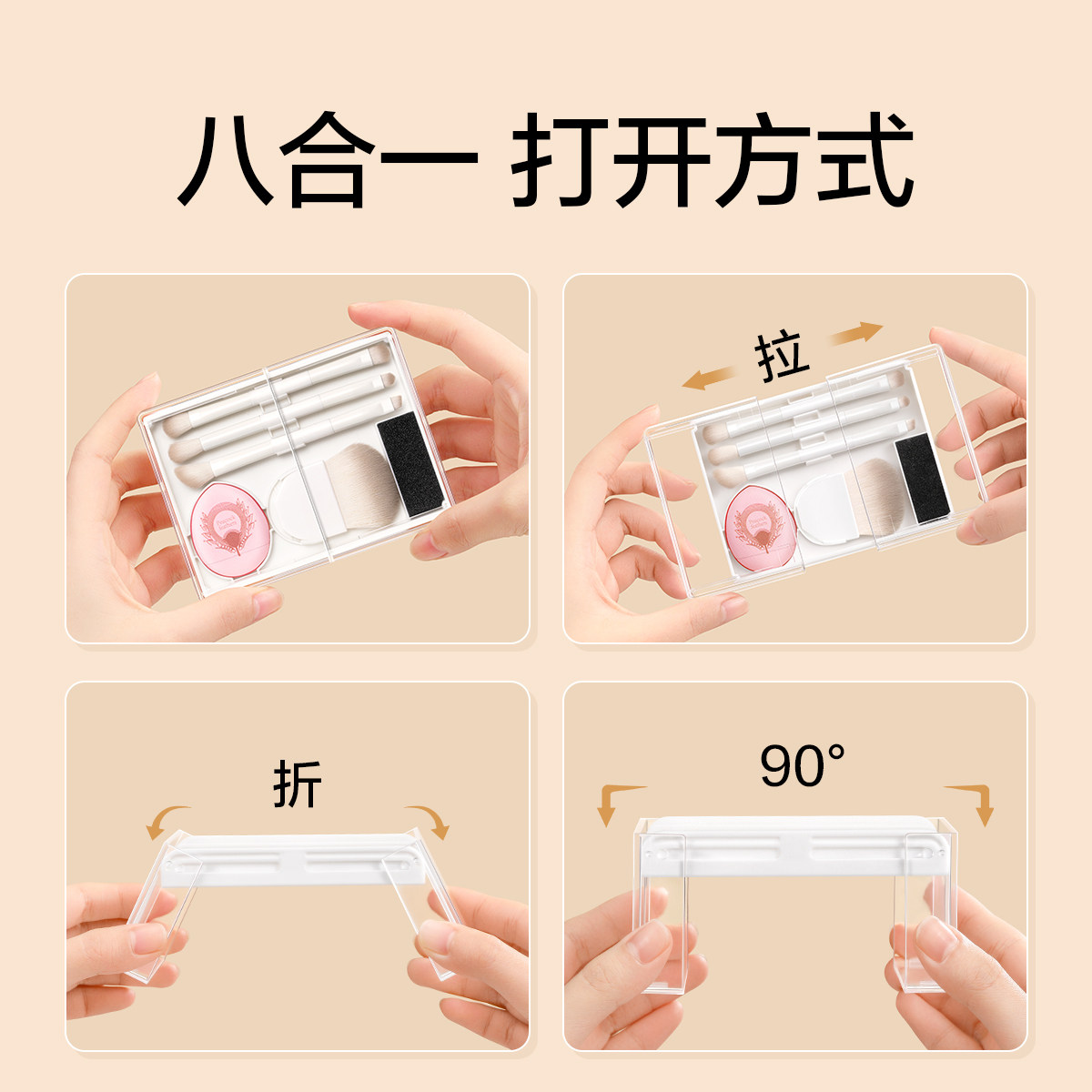 八合一 打开方式

拉

折

90°