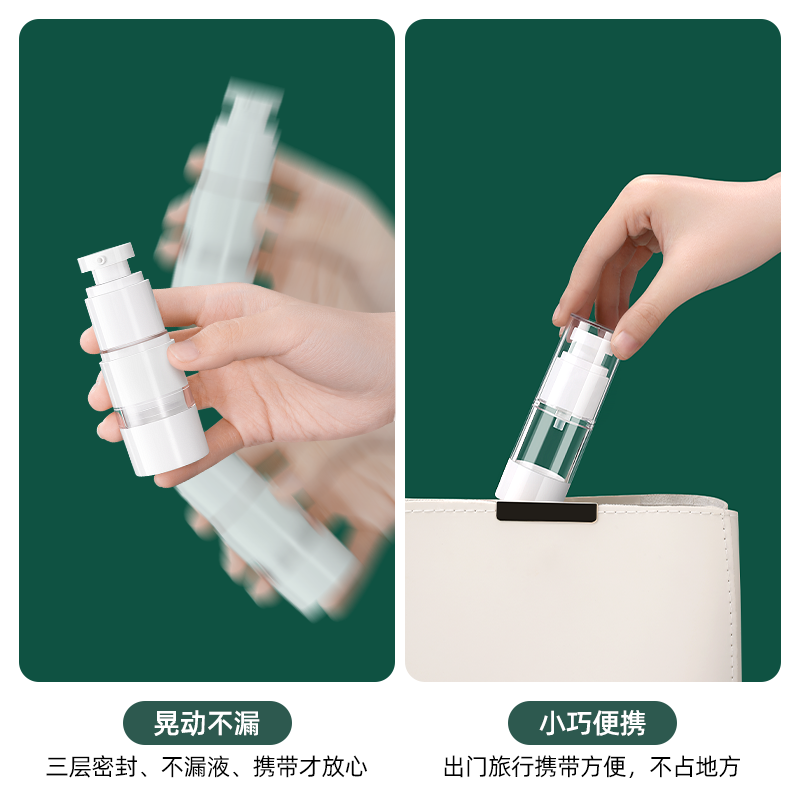 晃动不漏

三层密封、不漏液、携带才放心

小巧便携

出门旅行携带方便，不占地方