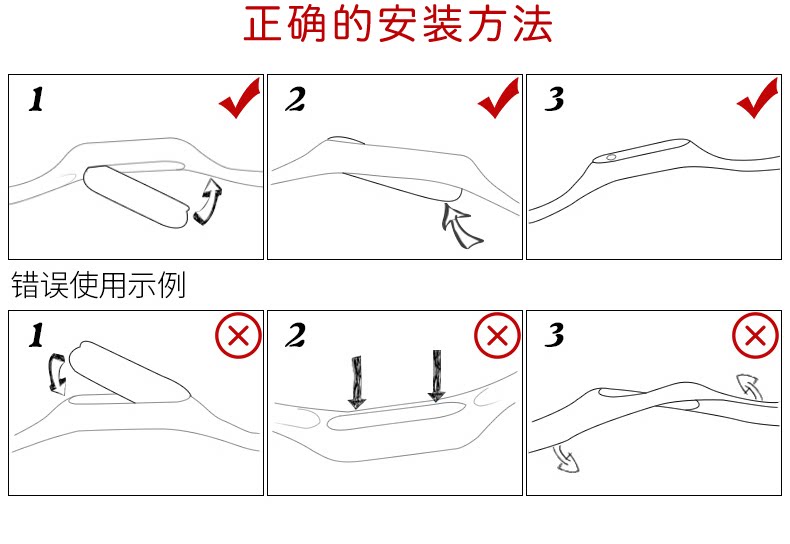 正确的安装方法

1

2

3

错误使用示例

1

2

3