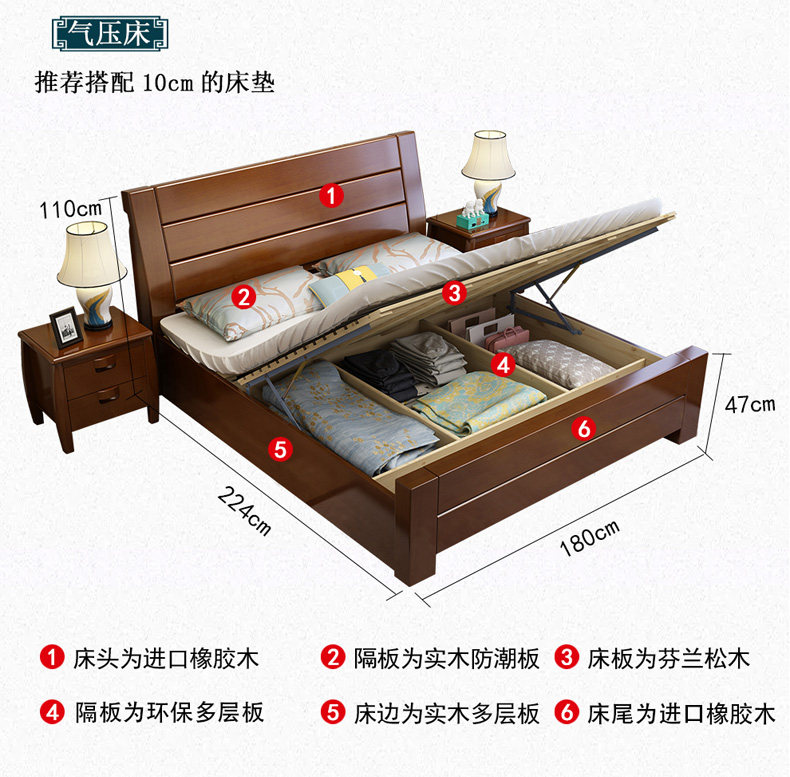 气压床

推荐搭配 10cm 的床垫

110cm

1

2

3

4

5

6

47cm

224cm

180cm

1 床头为进口橡胶木 2 隔板为实木防潮板 3 床板为芬兰松木

4 隔板为环保多层板 5 床边为实木多层板 6 床尾为进口橡胶木