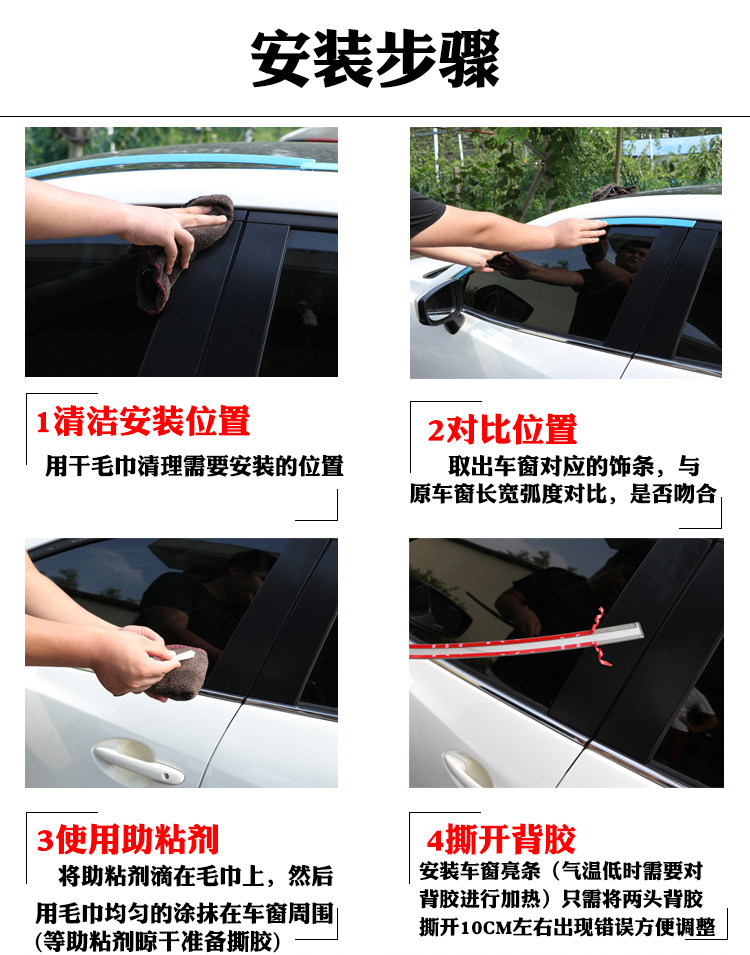 安装步骤

1清洁安装位置
用干毛巾清理需要安装的位置

2对比位置
取出车窗对应的饰条，与原车窗长宽弧度对比，是否吻合

3使用助粘剂
将助粘剂滴在毛巾上，然后用毛巾均匀的涂抹在车窗周围(等助粘剂晾干准备撕胶)

4撕开背胶
安装车窗亮条（气温低时需要对背胶进行加热）只需将两头背胶撕开10CM左右出现错误方便调整