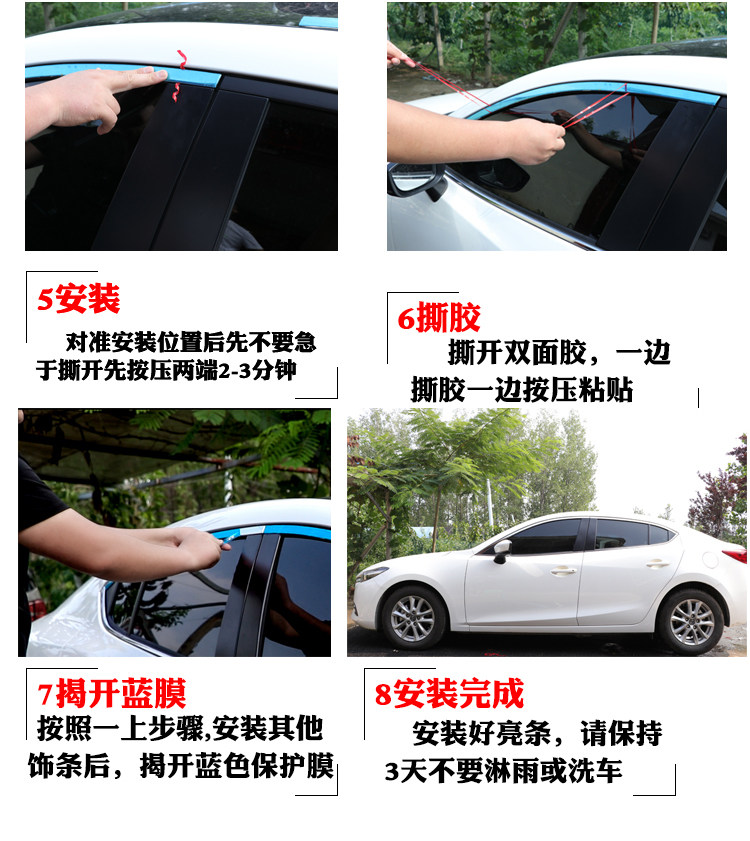 5安装

对准安装位置后先不要急于撕开先按压两端2-3分钟

6撕胶

撕开双面胶，一边撕胶一边按压粘贴

7揭开蓝膜

按照一上步骤,安装其他饰条后，揭开蓝色保护膜

8安装完成

安装好亮条，请保持3天不要淋雨或洗车