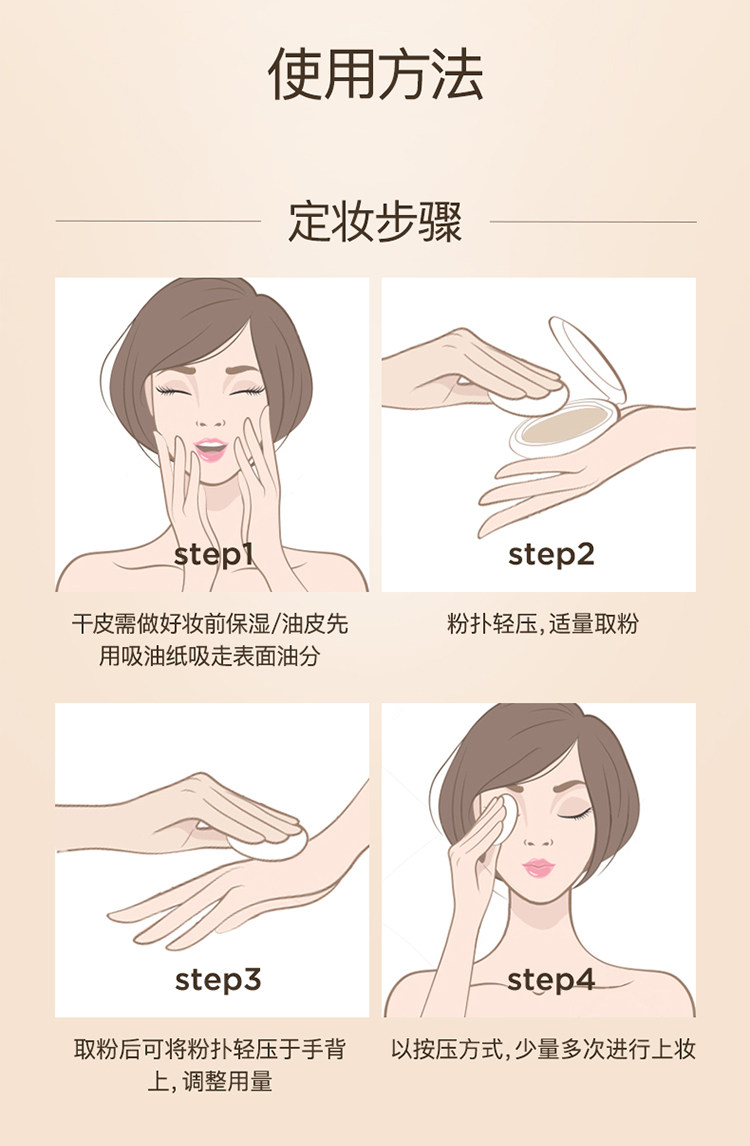 使用方法

定妆步骤

step1

干皮需做好妆前保湿/油皮先用吸油纸吸走表面油分

step2

粉扑轻压，适量取粉

step3

取粉后可将粉扑轻压于手背上，调整用量

step4

以按压方式，少量多次进行上妆