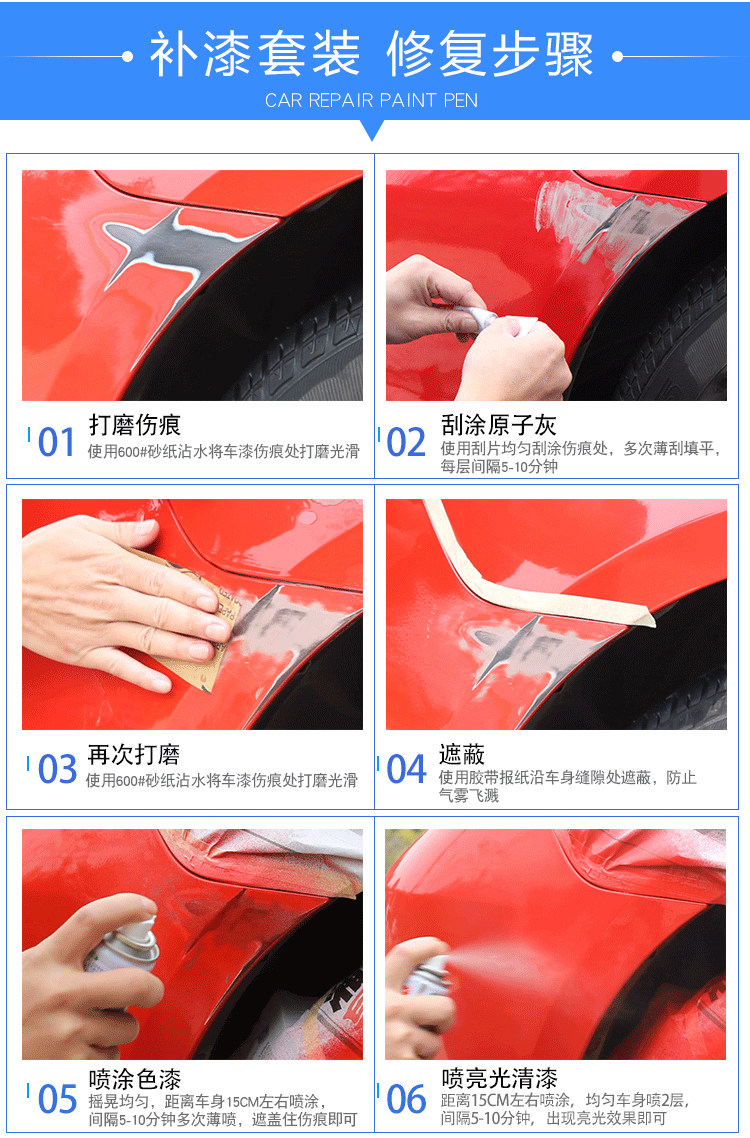 补漆套装 修复步骤

CAR REPAIR PAINT PEN

01 打磨伤痕
使用600#砂纸沾水将车漆伤痕处打磨光滑

02 刮涂原子灰
使用刮片均匀刮涂伤痕处，多次薄刮填平，每层间隔5-10分钟

03 再次打磨
使用600#砂纸沾水将车漆伤痕处打磨光滑

04 遮蔽
使用胶带报纸沿车身缝隙处遮蔽，防止气雾飞溅

05 喷涂色漆
摇晃均匀，距离车身15CM左右喷涂，间隔5-10分钟多次薄喷，遮盖住伤痕即可

06 喷亮光清漆
距离15CM左右喷涂，均匀车身喷2层，间隔5-10分钟，出现亮光效果即可