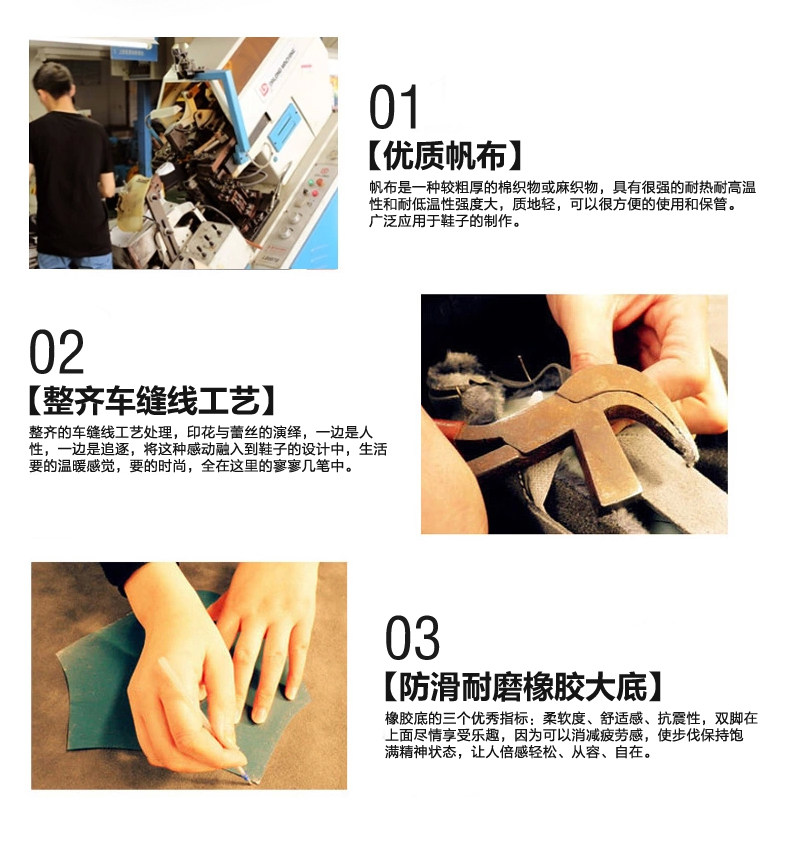 01
【优质帆布】
帆布是一种较粗厚的棉织物或麻织物，具有很强的耐热耐高温性和耐低温性强度大，质地轻，可以很方便的使用和保管。广泛应用于鞋子的制作。

02
【整齐车缝线工艺】
整齐的车缝线工艺处理，印花与蕾丝的演绎，一边是人性，一边是追逐，将这种感动融入到鞋子的设计中，生活要的温暖感觉，要的时尚，全在这里的寥寥几笔中。

03
【防滑耐磨橡胶大底】
橡胶底的三个优秀指标：柔软度、舒适感、抗震性，双脚在上面尽情享受乐趣，因为可以消减疲劳感，使步伐保持饱满精神状态，让人倍感轻松、从容、自在。