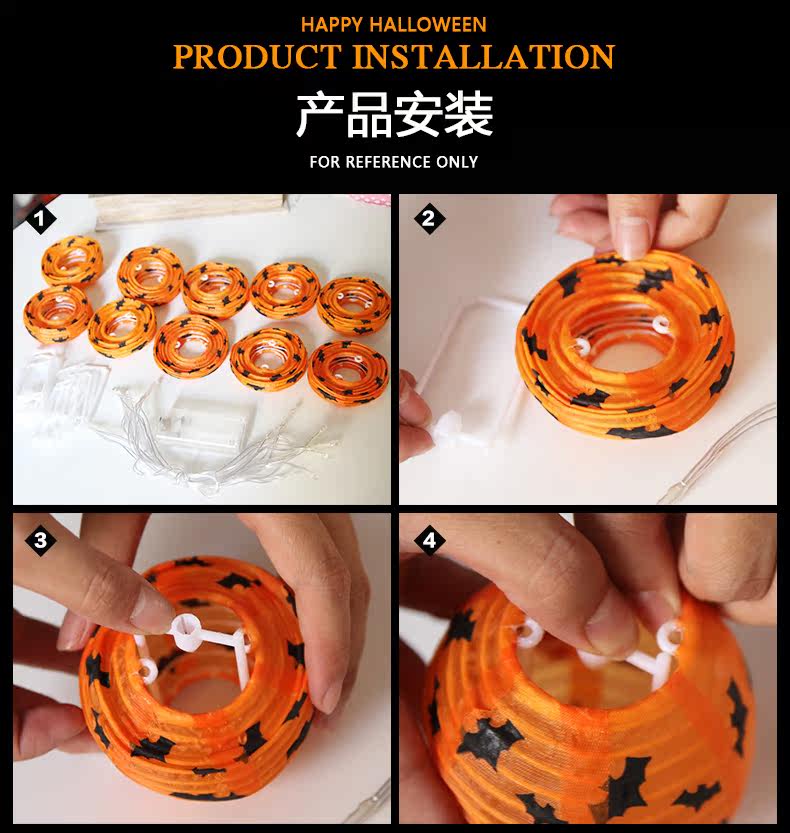 HAPPY HALLOWEEN
PRODUCT INSTALLATION
产品安装
FOR REFERENCE ONLY

1

2

3

4