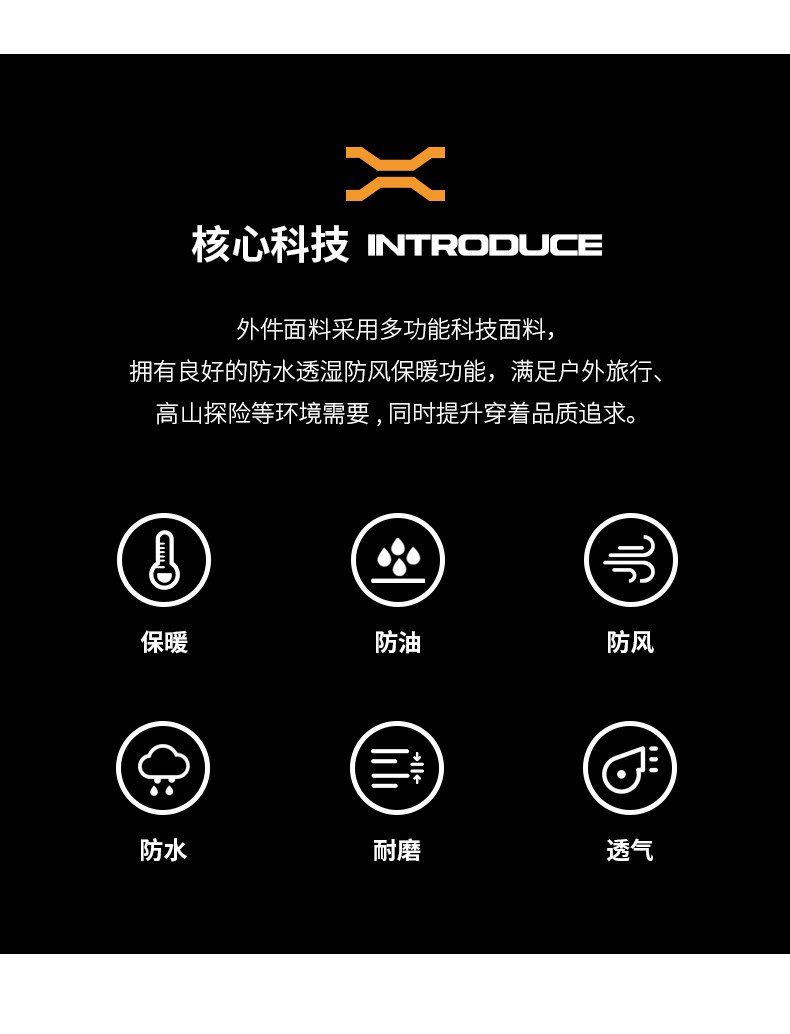 核心科技 INTRODUCE

外件面料采用多功能科技面料，
拥有良好的防水透湿防风保暖功能，满足户外旅行、
高山探险等环境需要，同时提升穿着品质追求。

保暖

防油

防风

防水

耐磨

透气